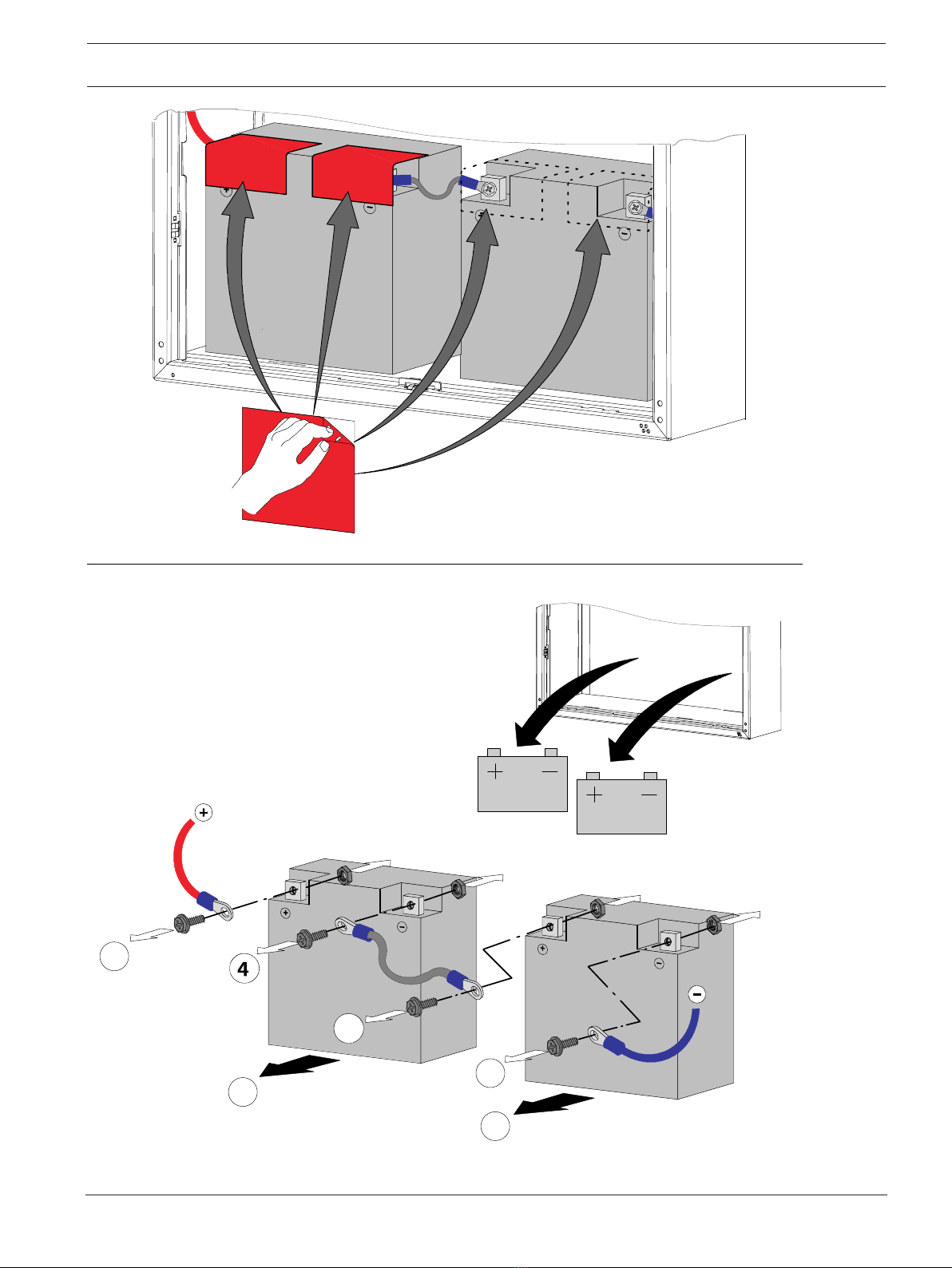 4