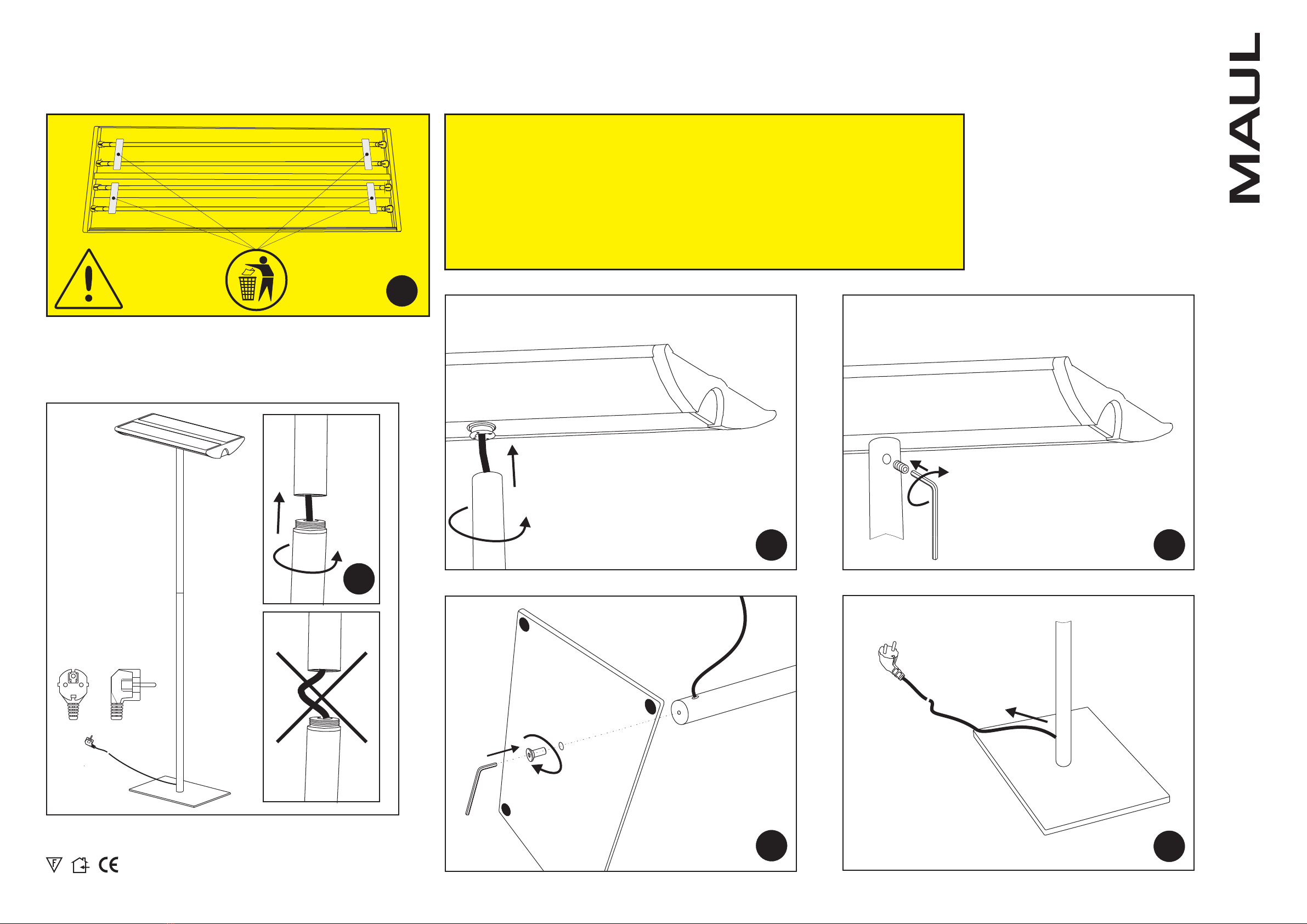 MAUL

F

CE