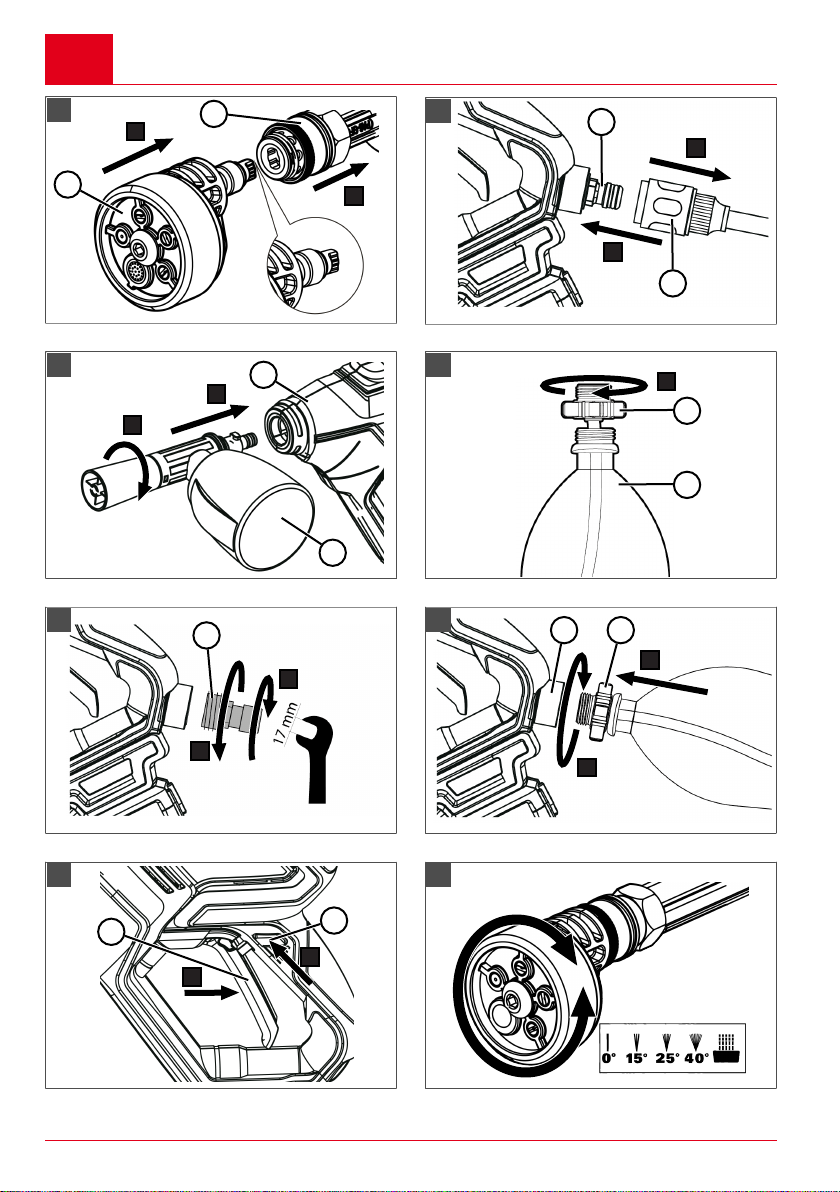 17 mm

0° 15° 25° 40°