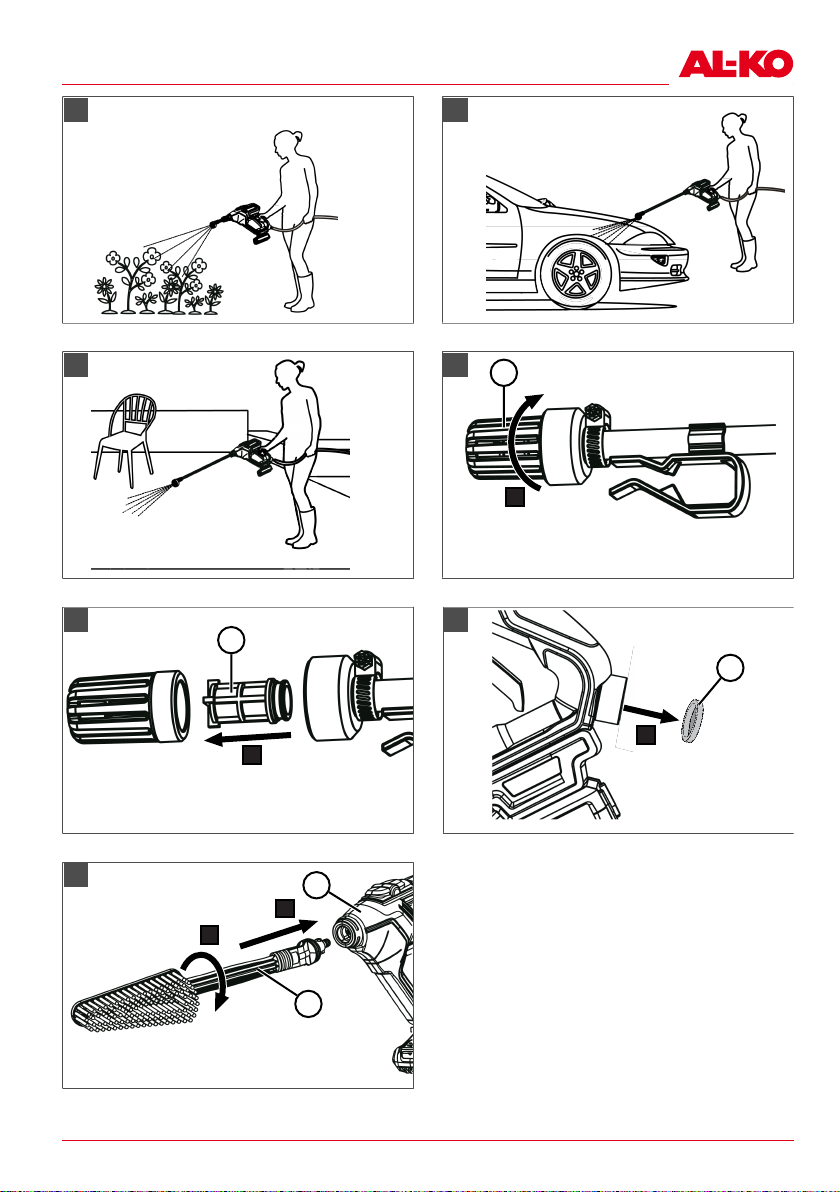 AL-KO