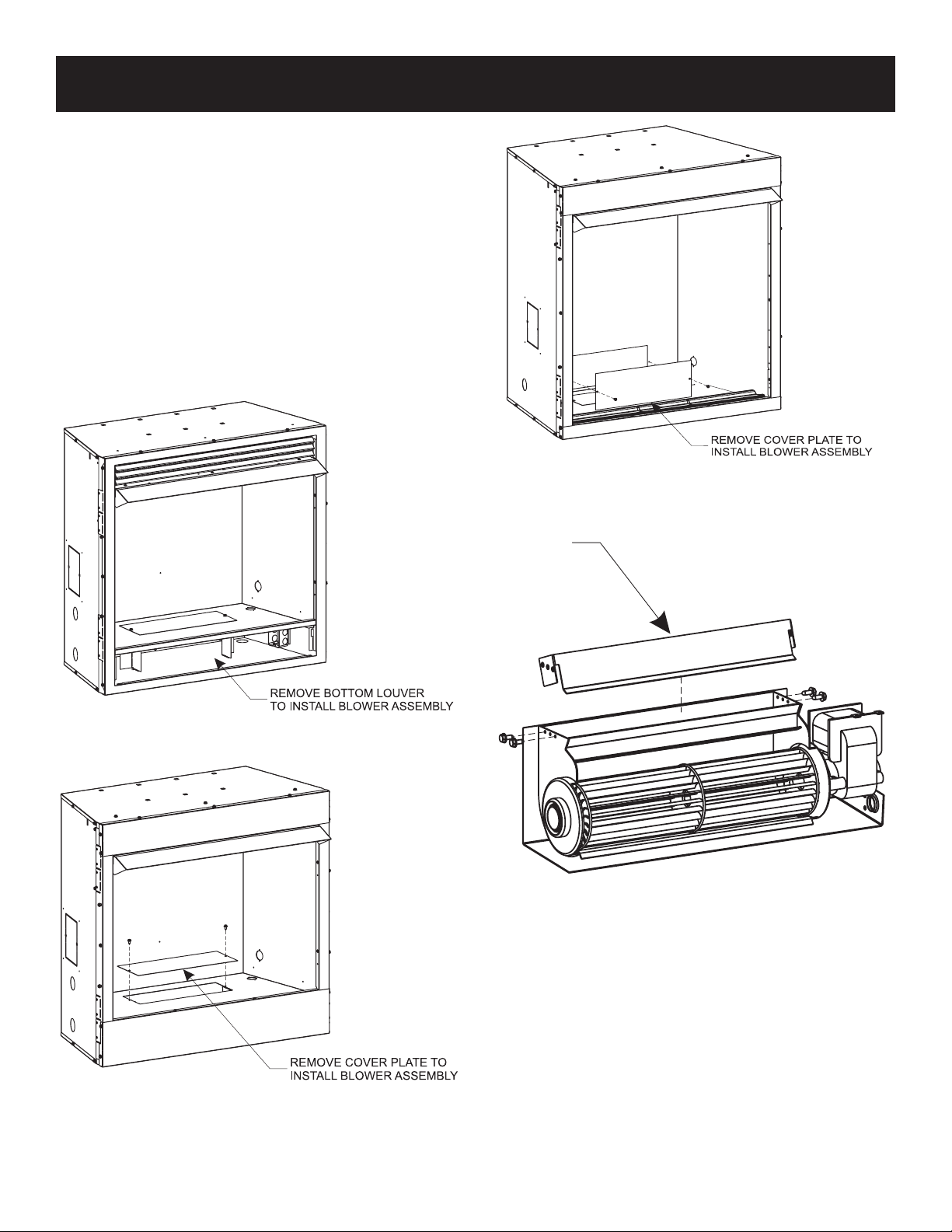 REMOVE COVER PLATE TO INSTALL BLOWER ASSEMBLY

REMOVE BOTTOM LOUVER TO INSTALL BLOWER ASSEMBLY

REMOVE COVER PLATE TO INSTALL BLOWER ASSEMBLY