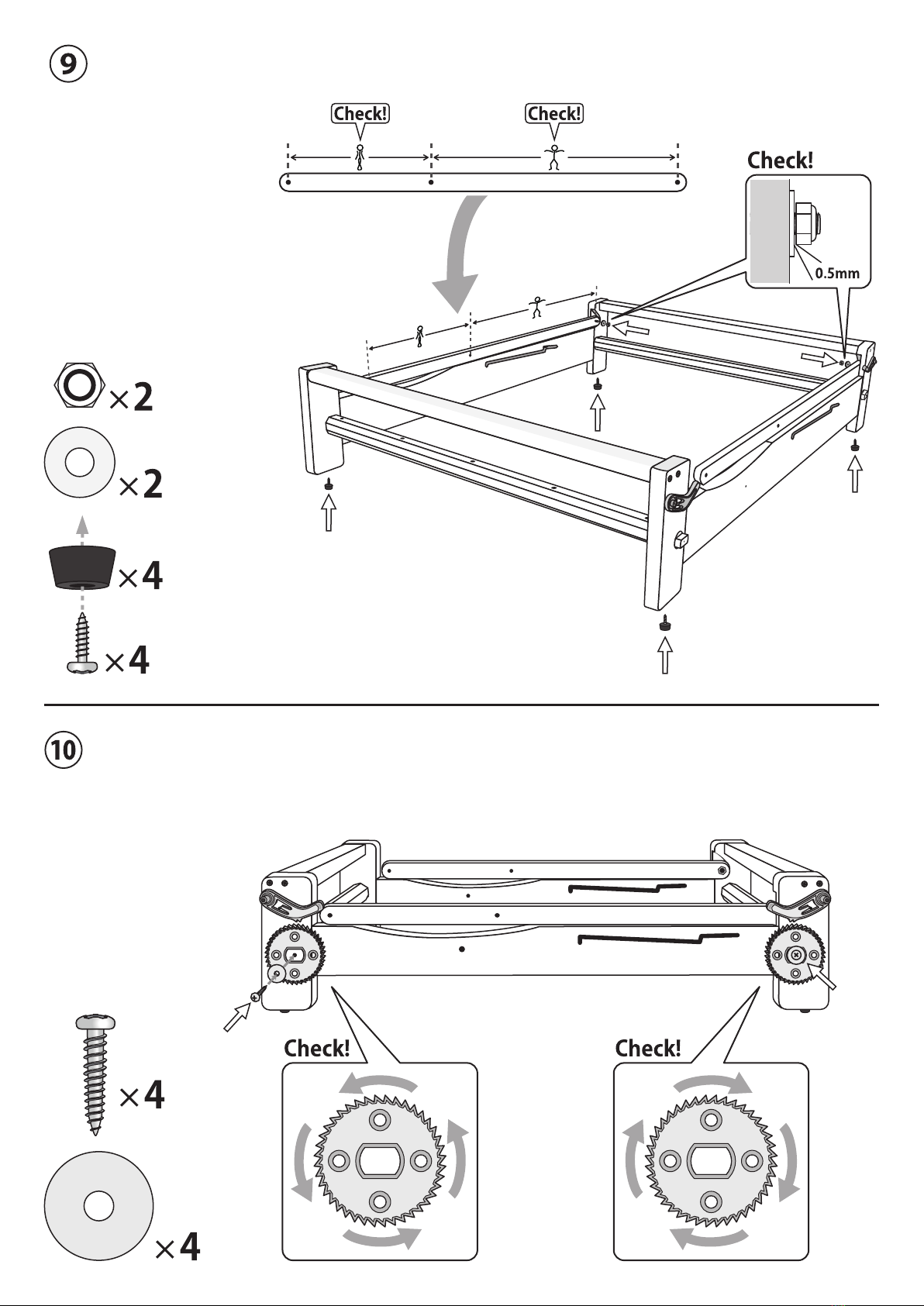 9

Check! Check!

Check!

0.5mm

×2

×2

×4

×4

10

×4

×4

Check!

Check!