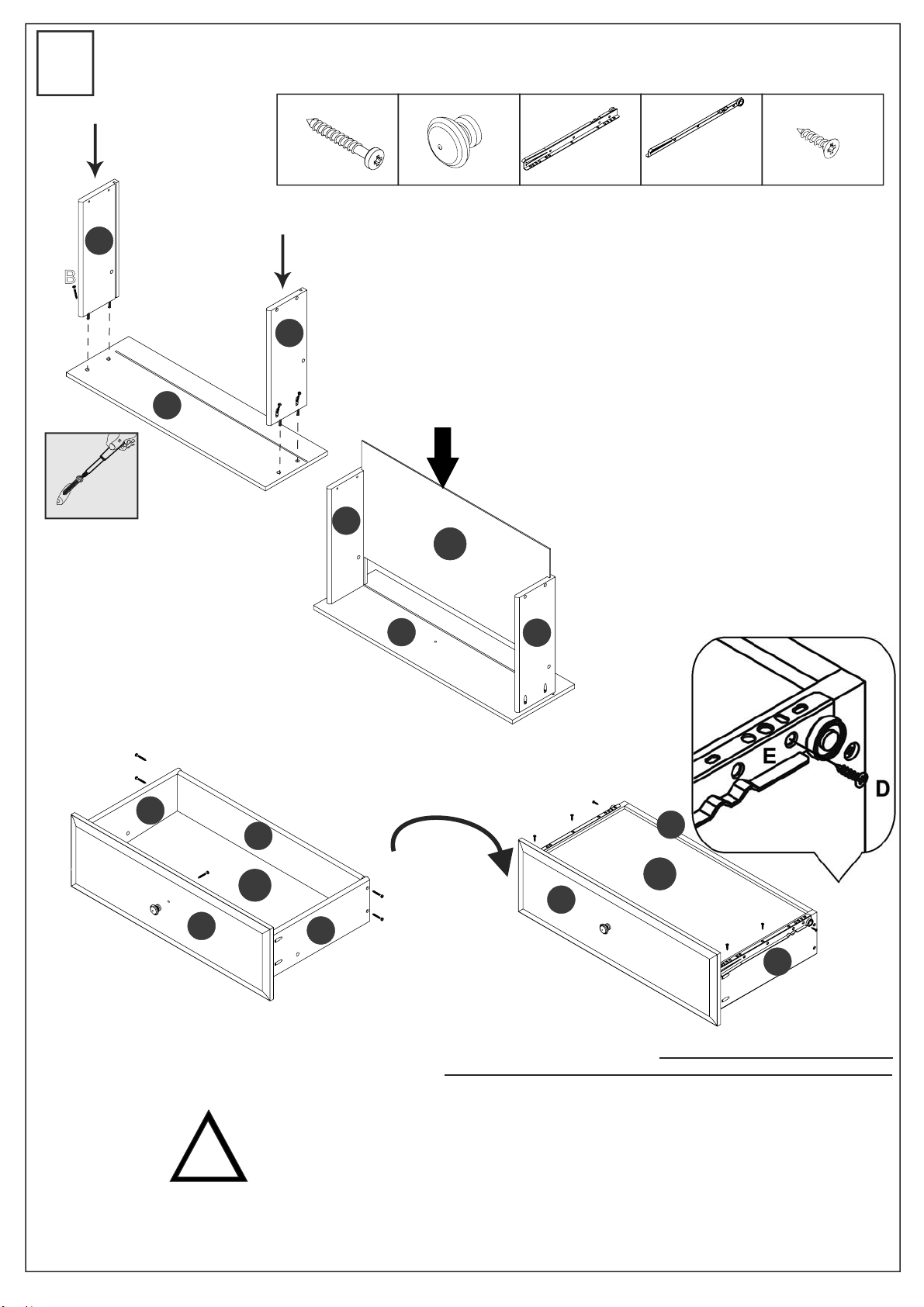 B

E

D