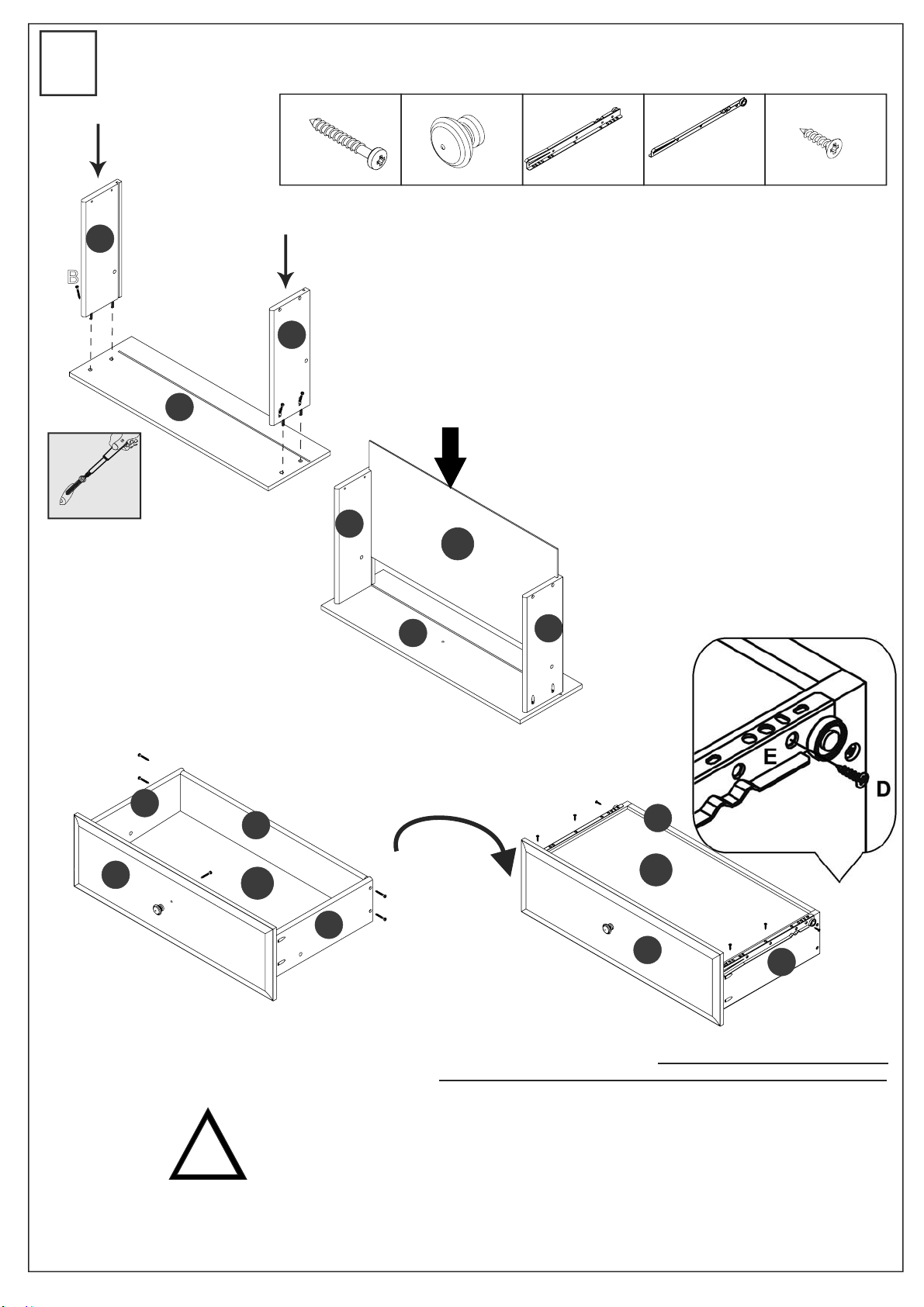 B

E

D