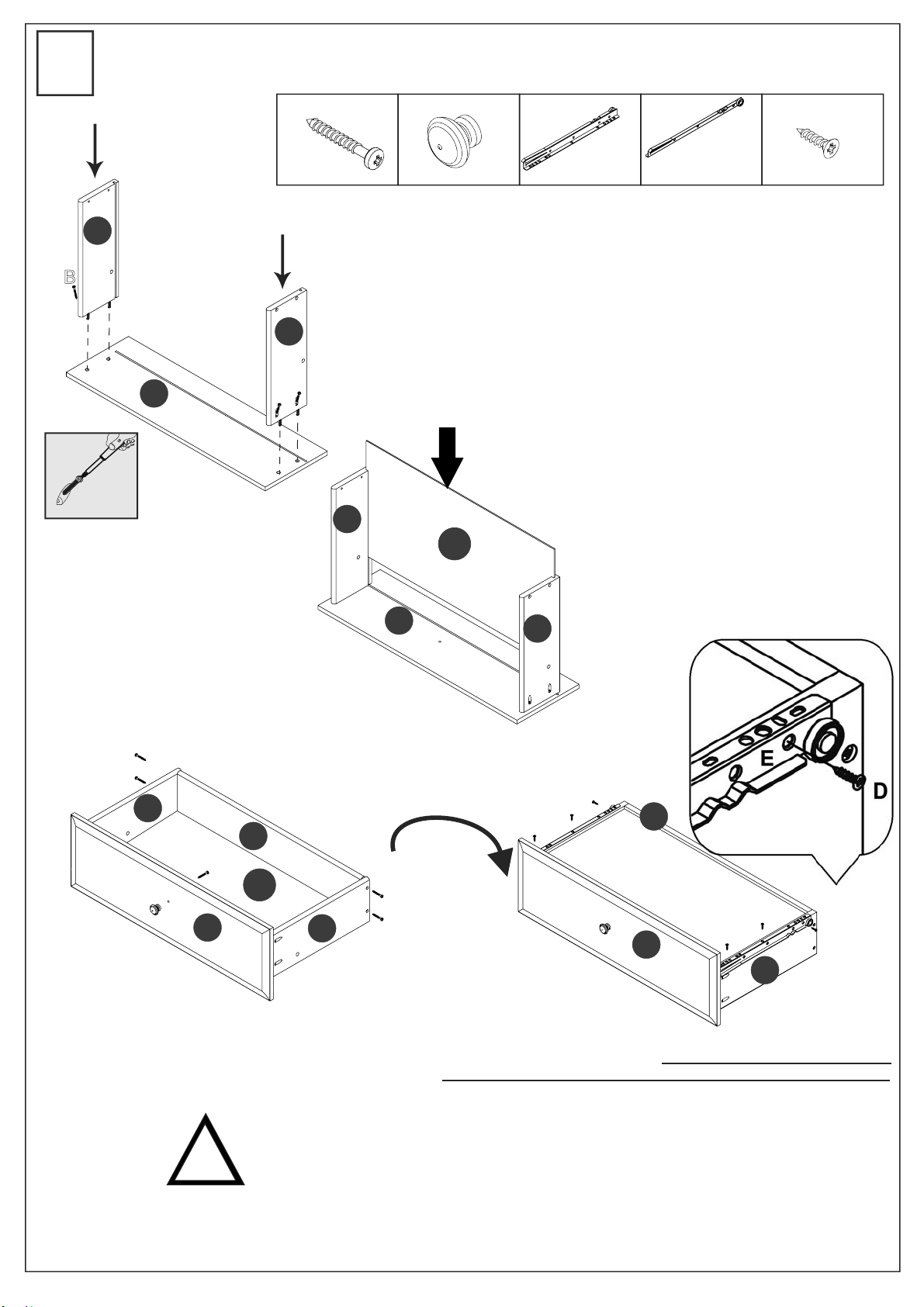 B

E

D