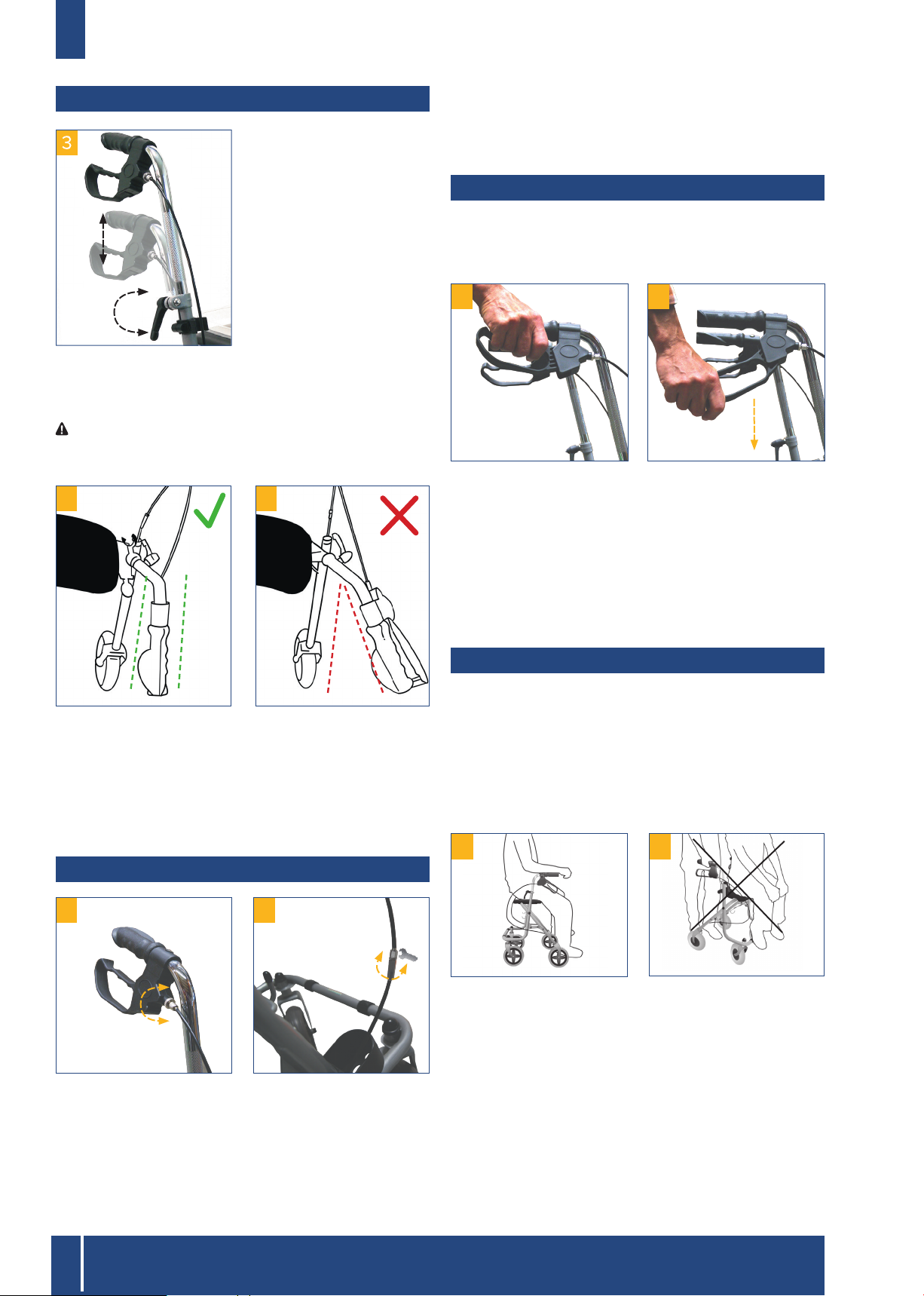 3