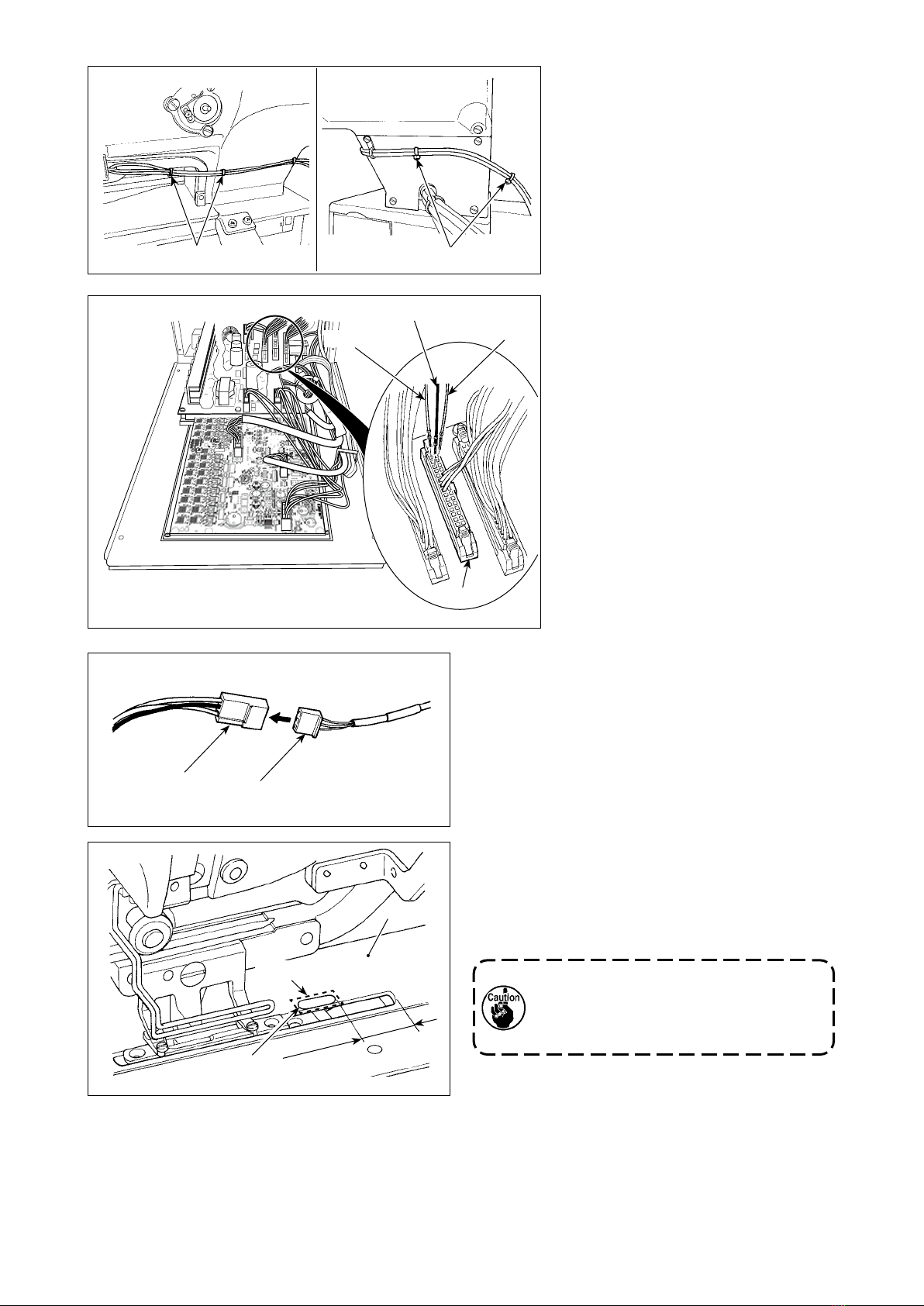 Caution