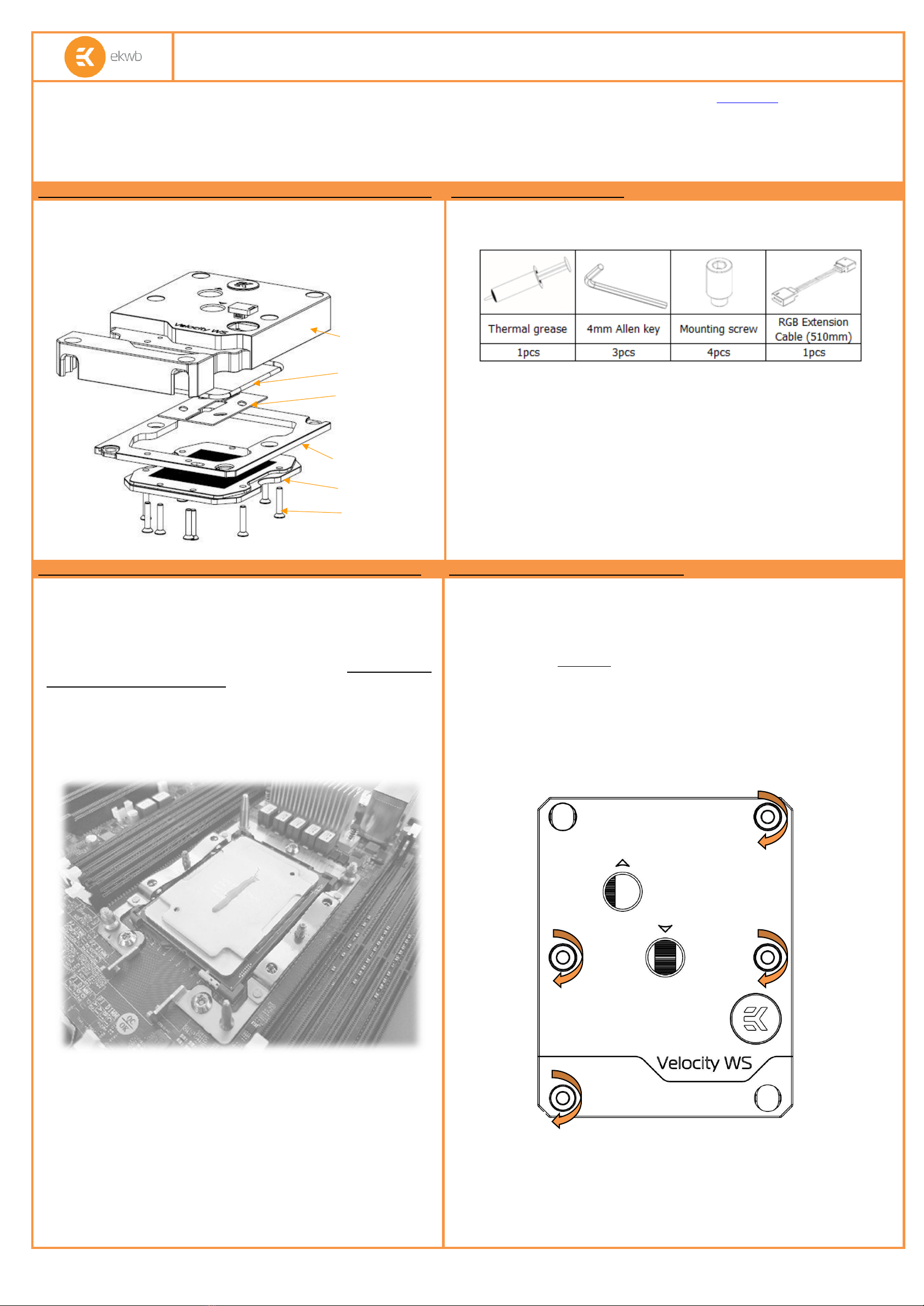 ekwb

Velocity WS

| Thermal grease | 4mm Allen key | Mounting screw | RGB Extension Cable (510mm) |
|---|---|---|---|
| 1pcs | 3pcs | 4pcs | 1pcs |

Velocity WS