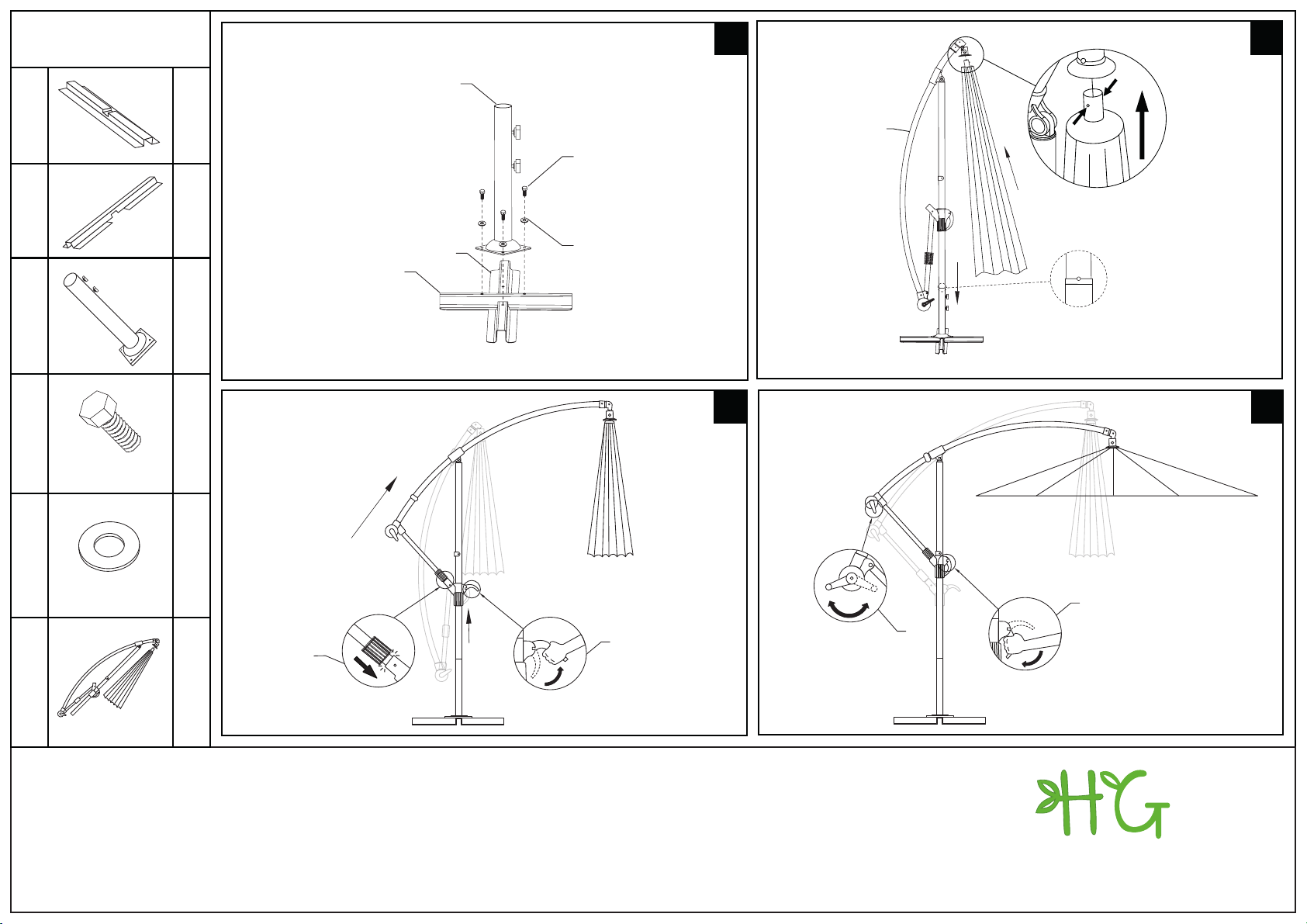 HG