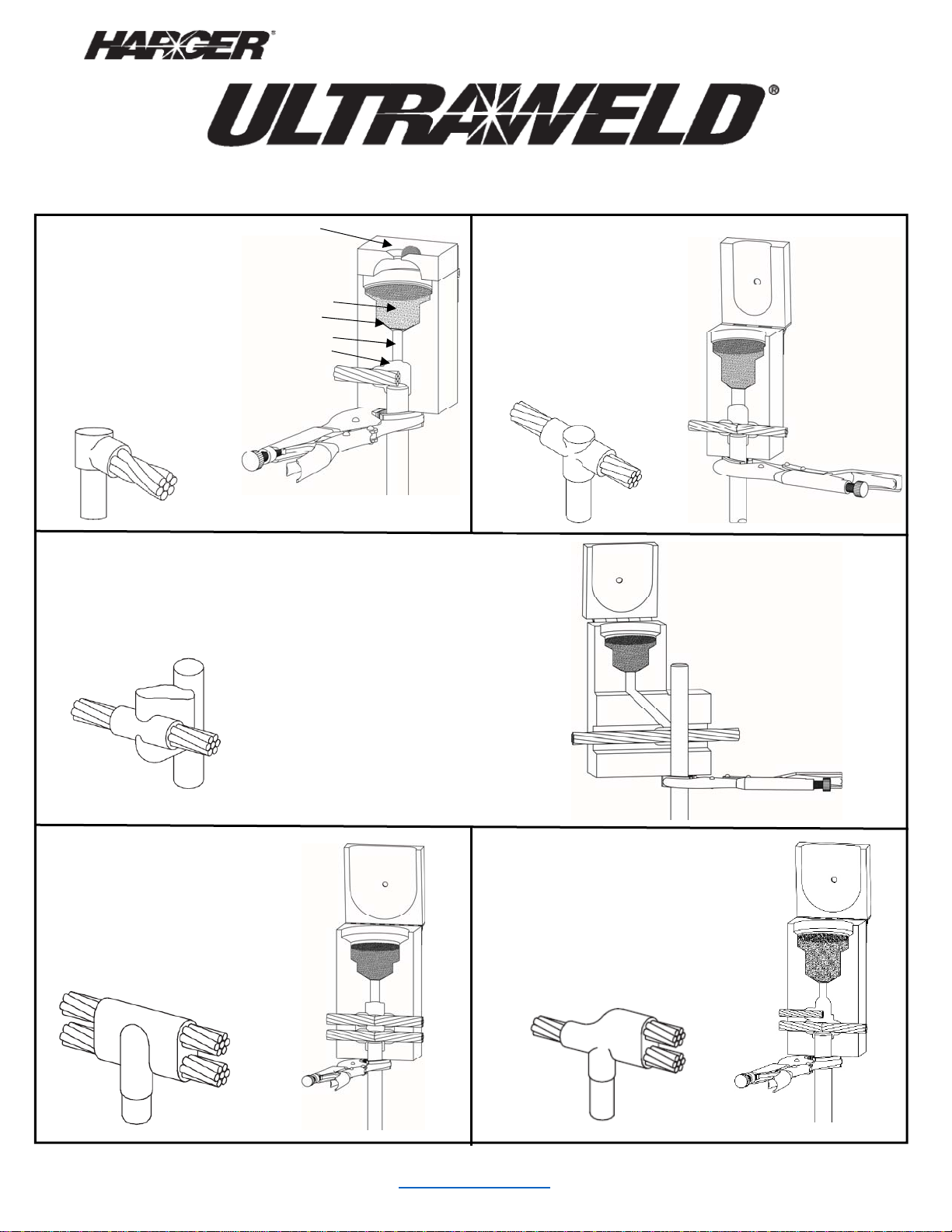 HARGER®

ULTRAWELD®