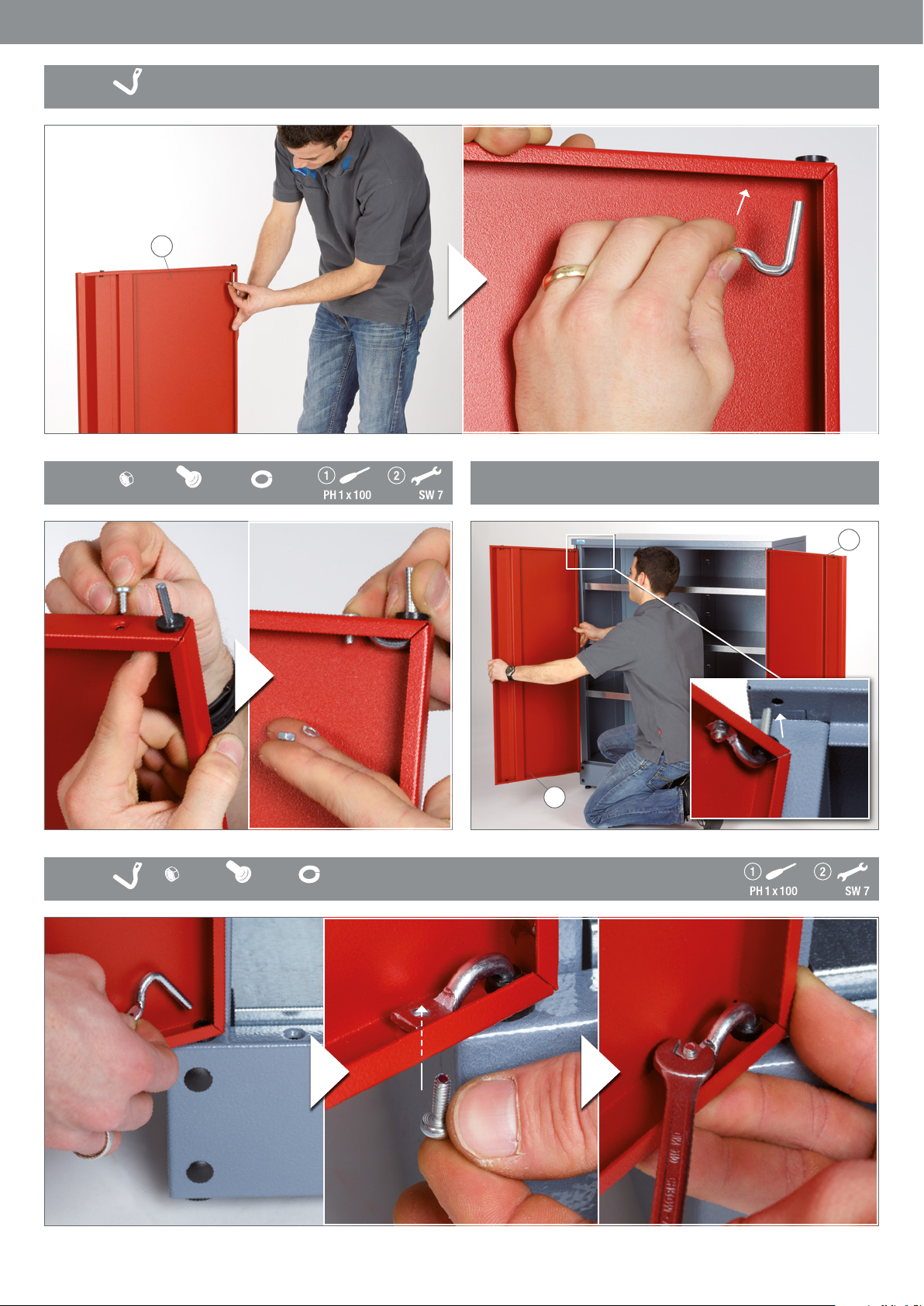 ① PH 1 x 100 ② SW 7

① PH 1 x 100 ② SW 7