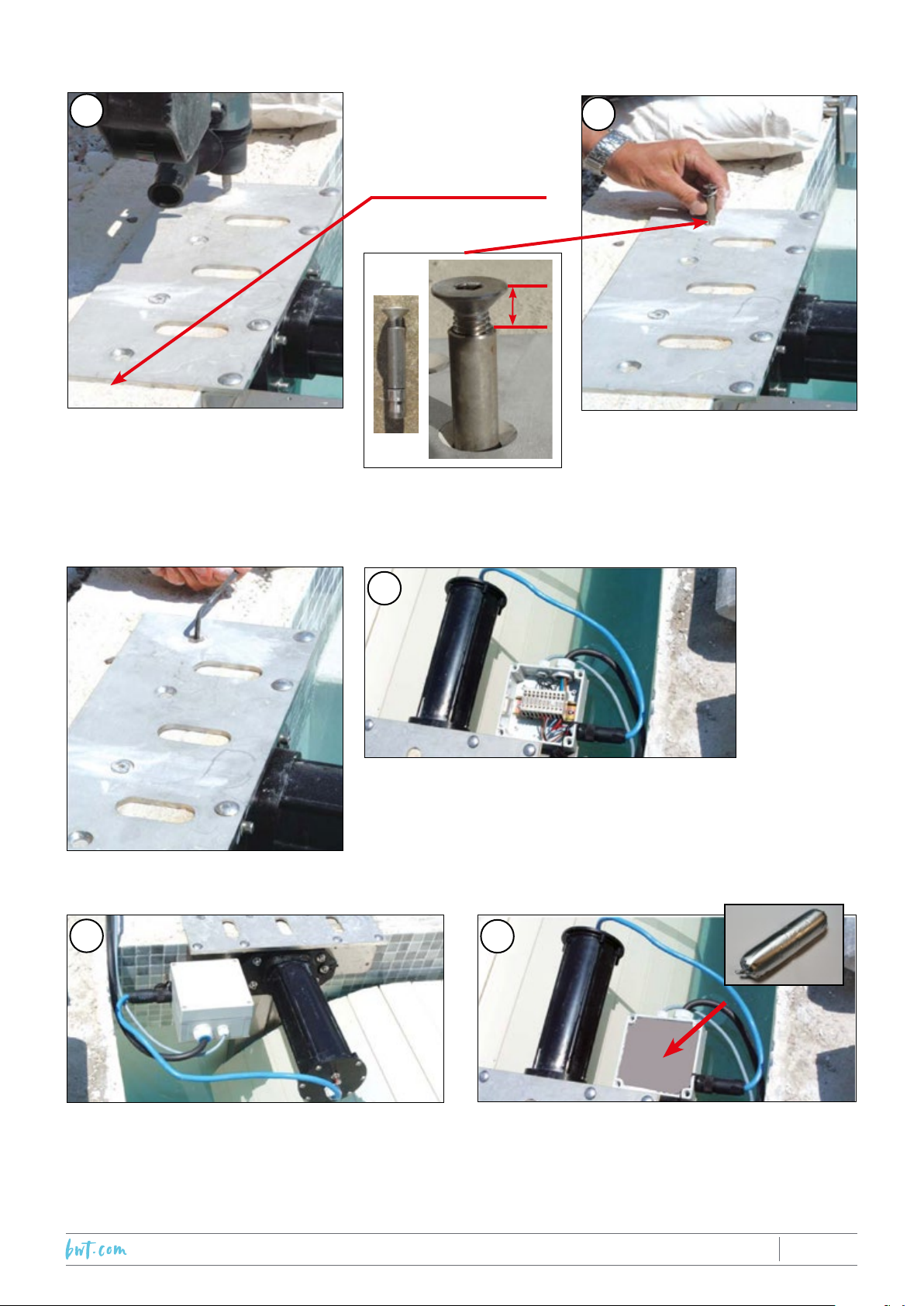 bwt.com