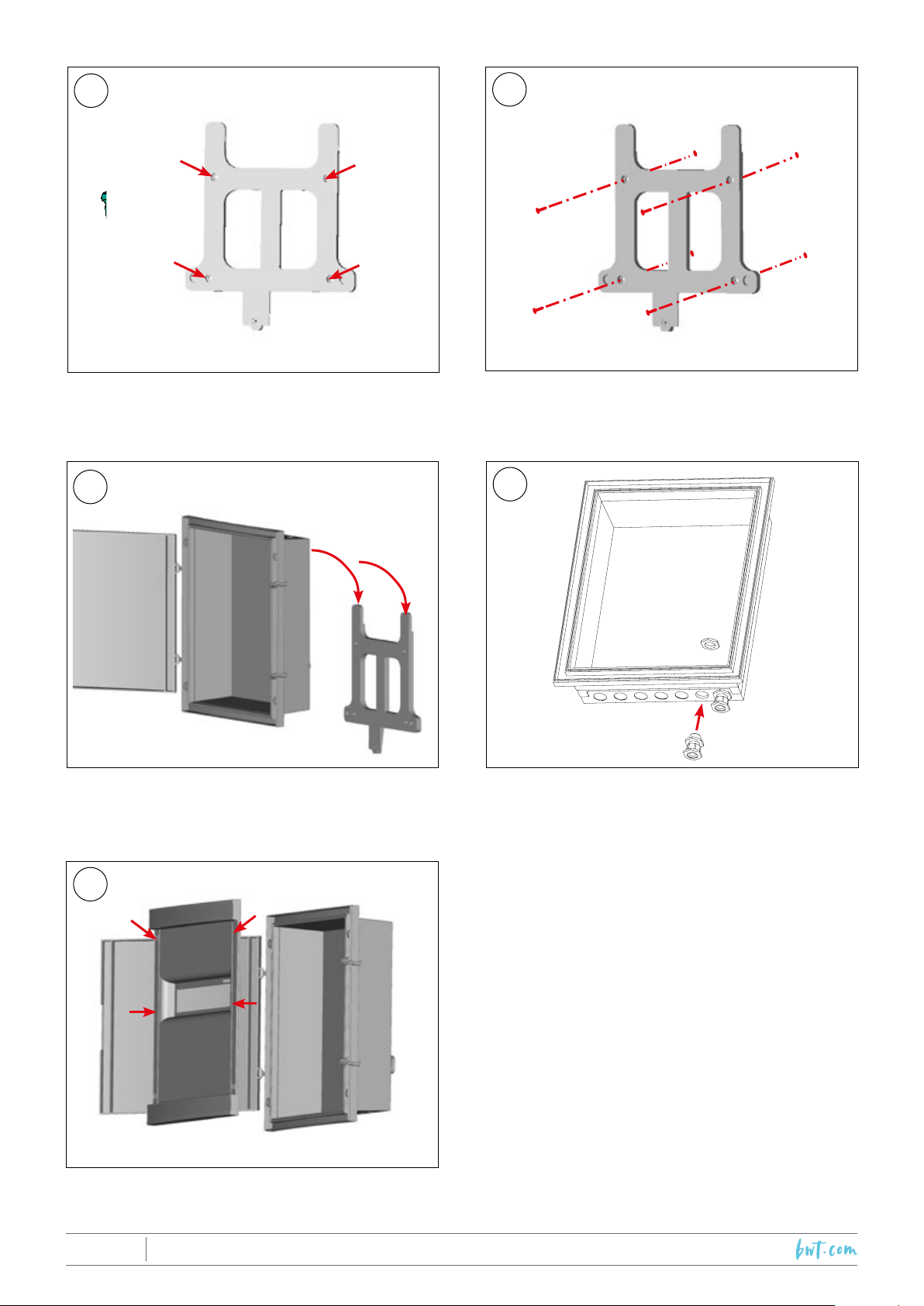 bwt.com