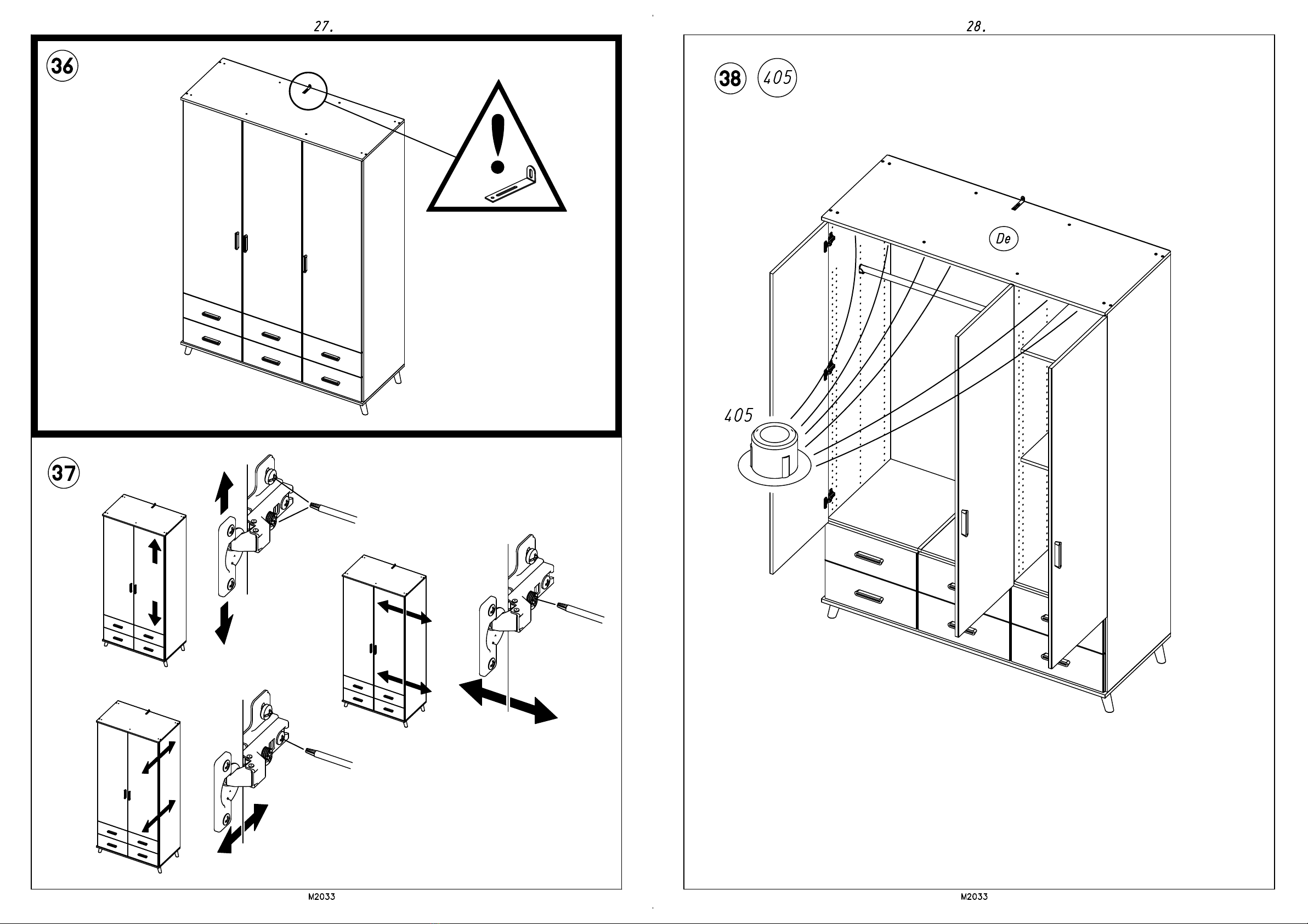 27.

36

37

M2033

28.

38 405

De

405

M2033