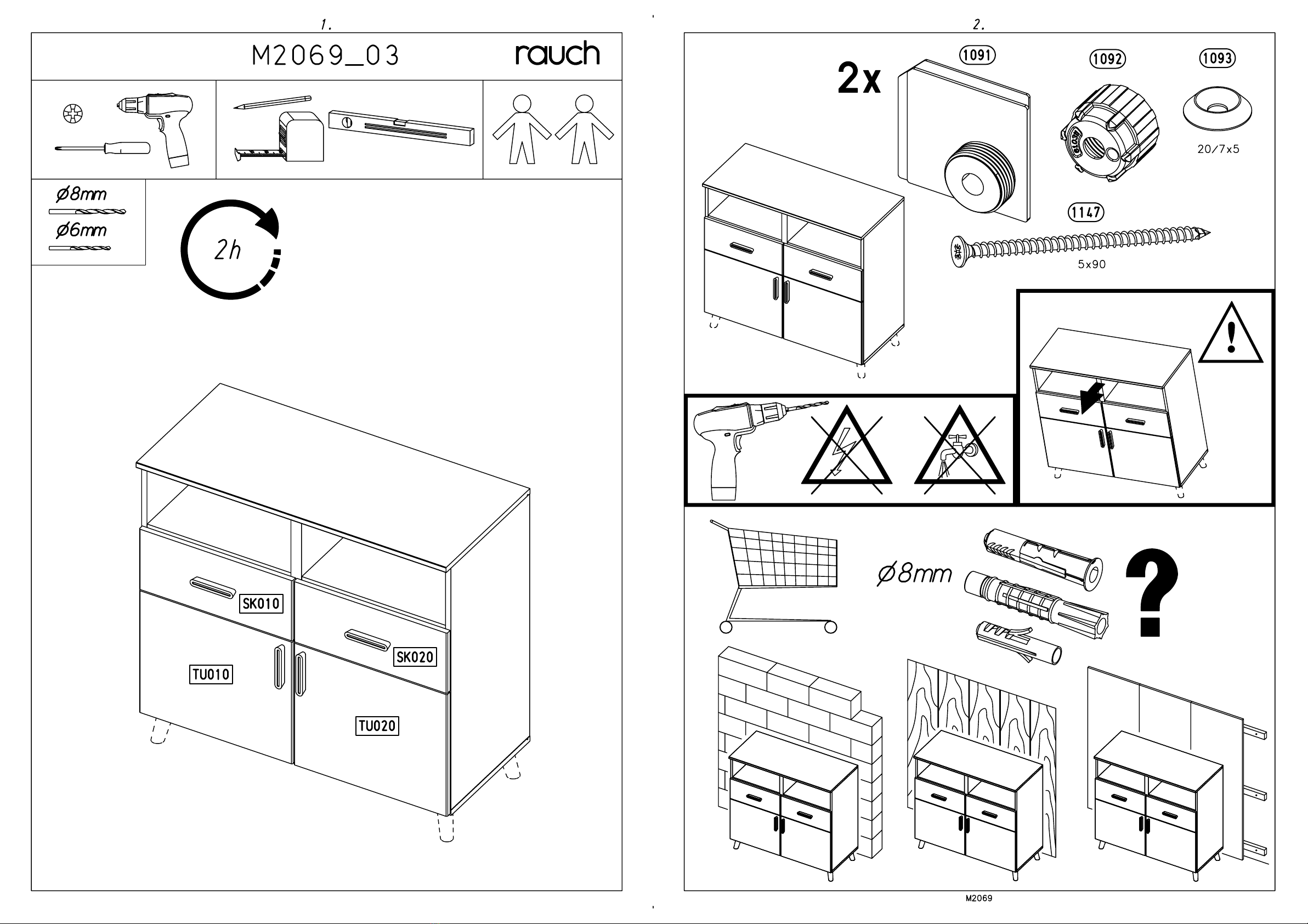 1.

M2069_03

rauch

Ø8mm

Ø6mm

2h

SK010

SK020

TU010

TU020

2.

2x

1091

1092

1093

20/7x5

1147

5x90

Ø8mm

?

M2069