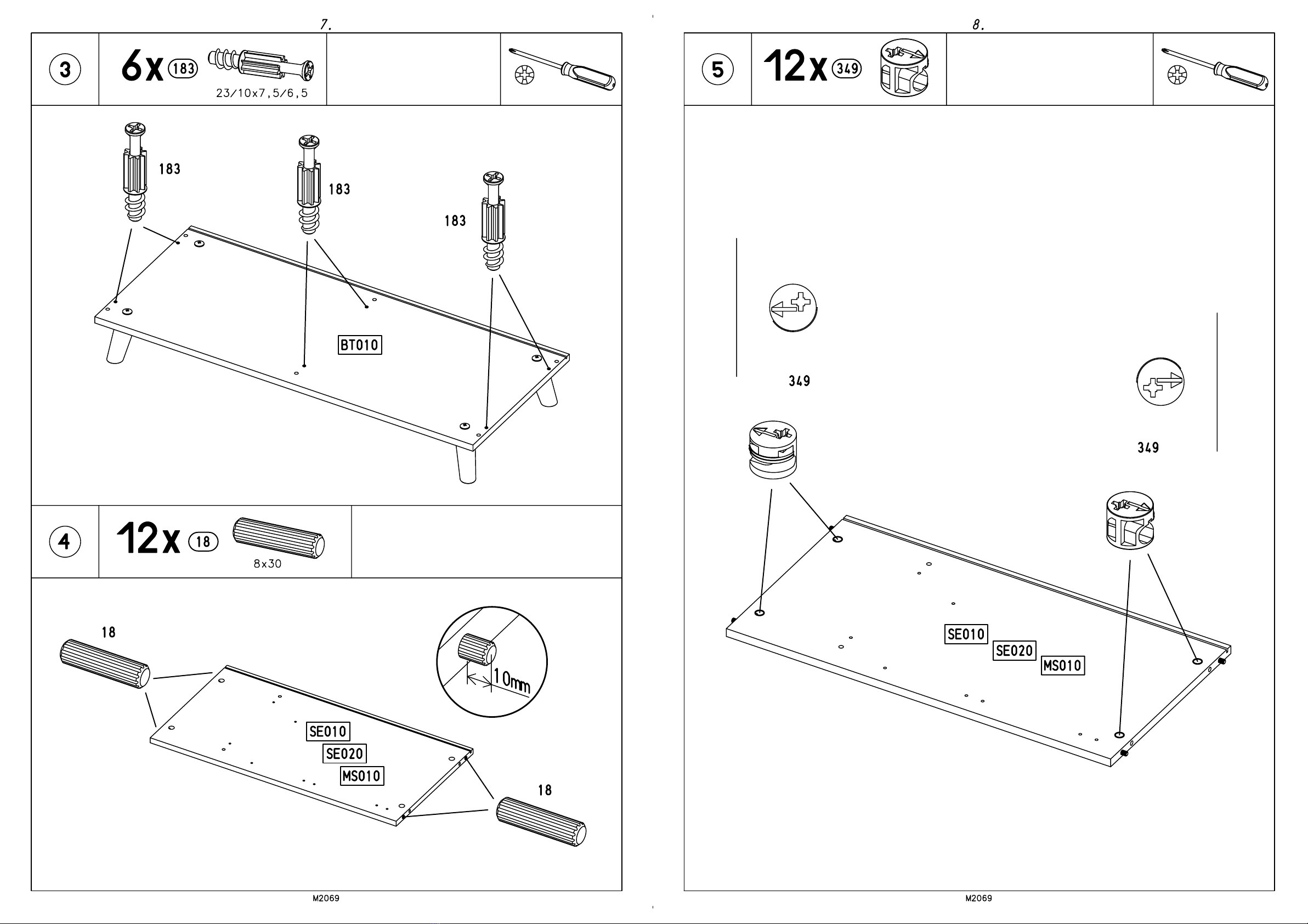 7.

3

6x 183

23/10x7,5/6,5

183

183

183

BT010

4

12x 18

8x30

18

10mm

SE010

SE020

MS010

18

M2069

8.

5

12x 349

349

349

SE010

SE020

MS010

M2069