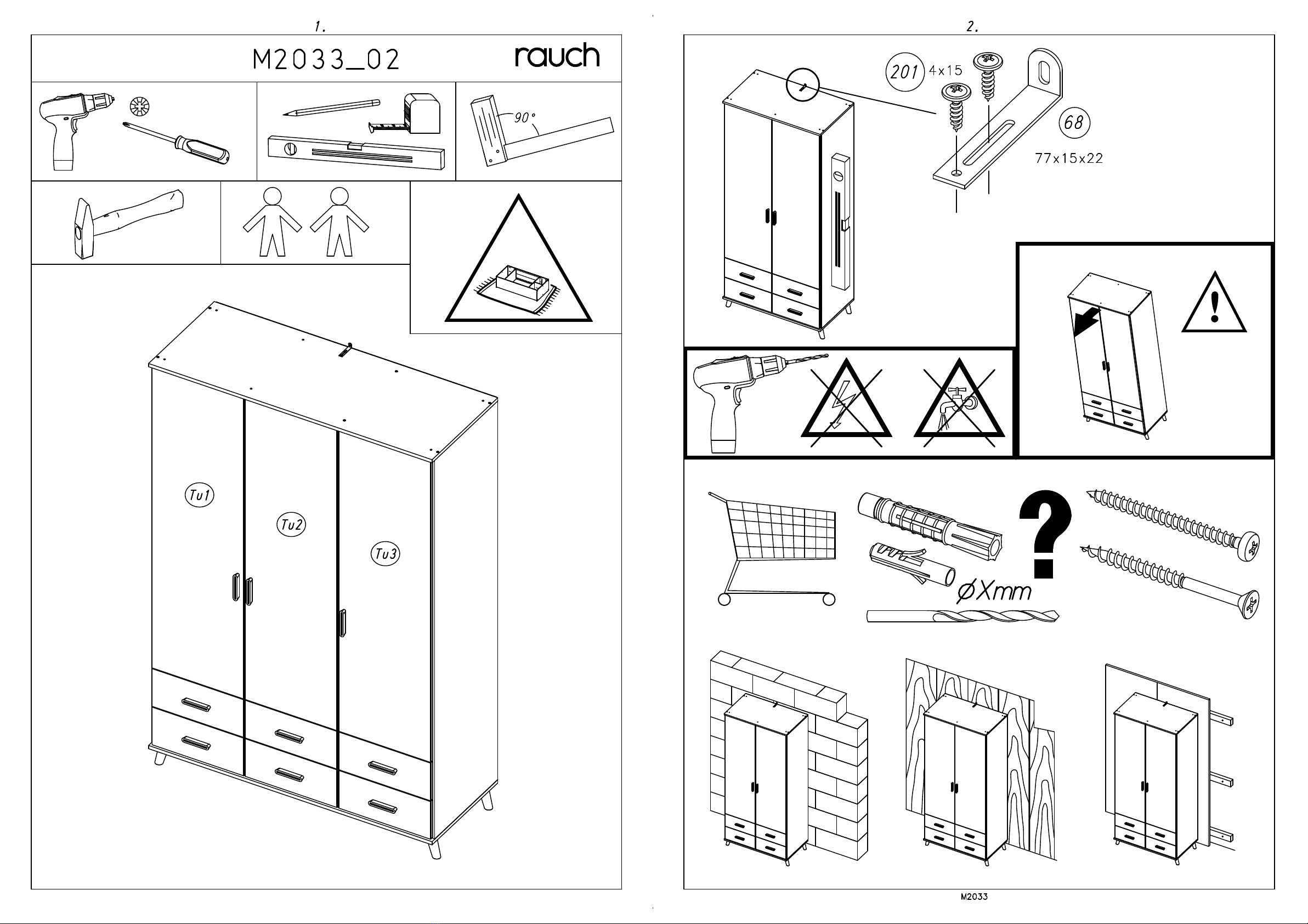 1.

M2033_02

rauch

90°

Tu1

Tu2

Tu3

2.

201 4x15

68

77x15x22

?

øXmm

M2033