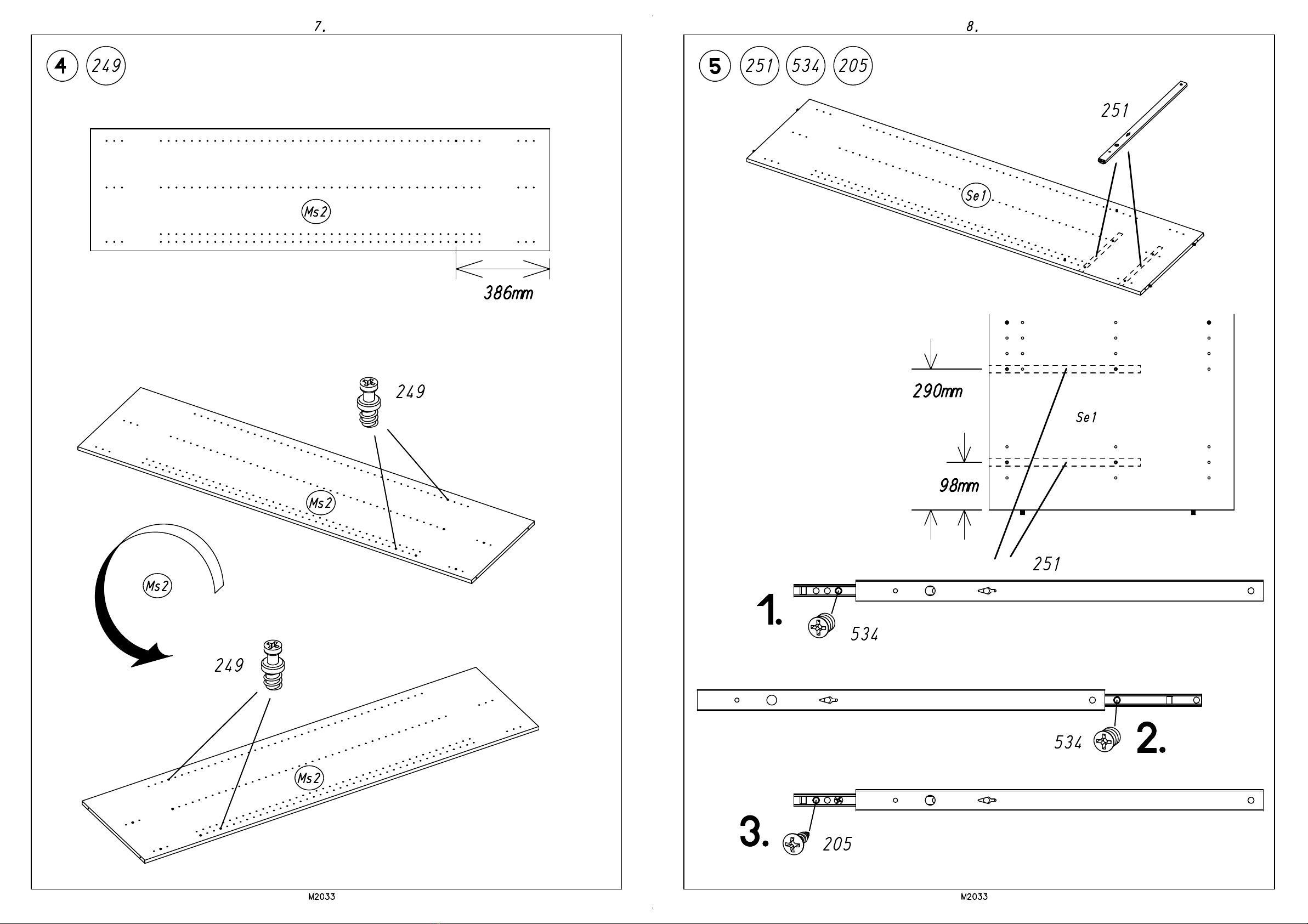 7.

4 249

Ms2

386mm

249

Ms2

Ms2

249

Ms2

M2033

8.

5 251 534 205

251

Se1

290mm

Se1

98mm

251

1.

534

534

2.

3.

205

M2033