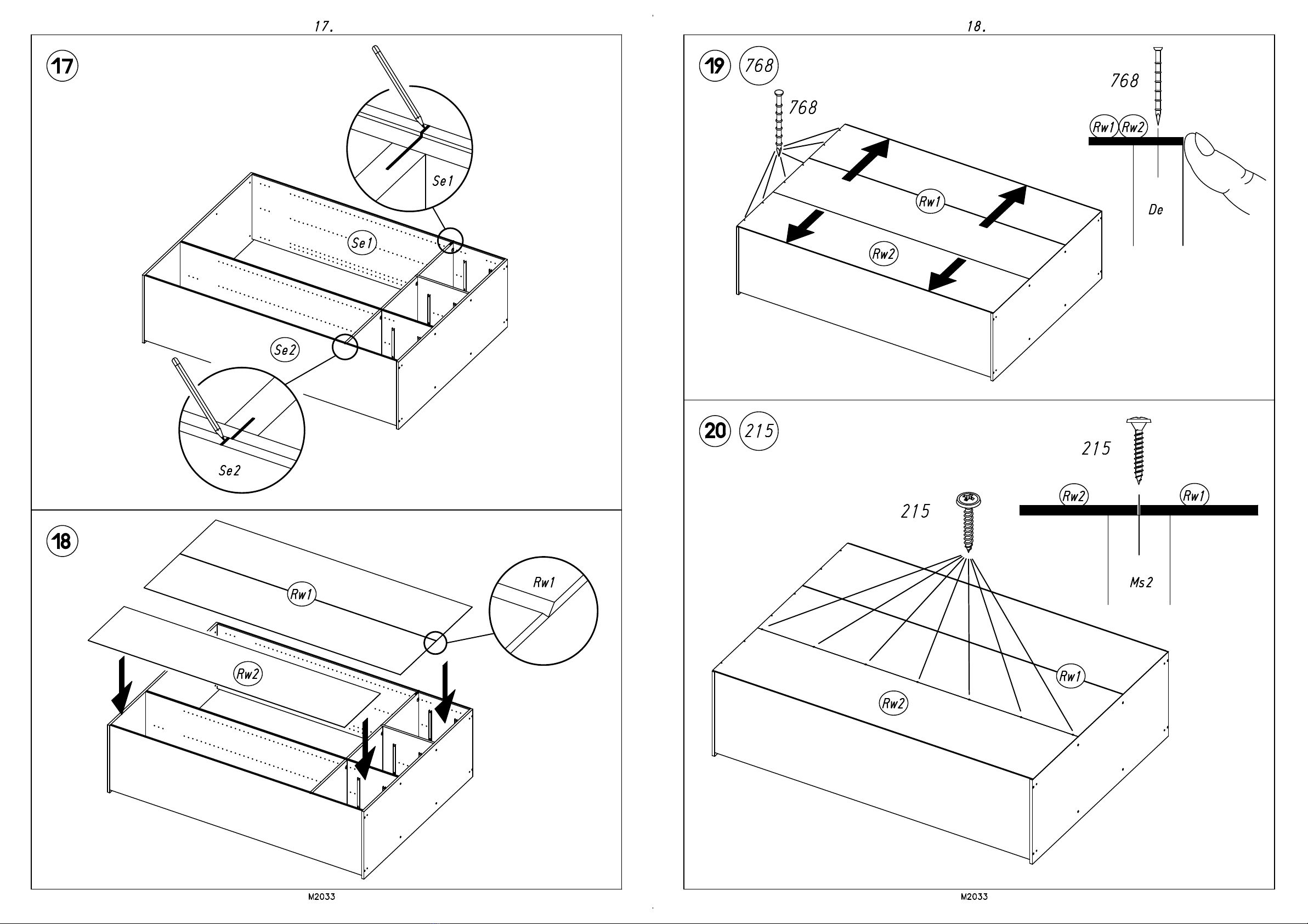 17.

17

Se1

Se1

Se2

Se2

18

Rw1

Rw1

Rw2

M2033

18.

19 768

768

768

Rw1 Rw2

De

Rw1

Rw2

20 215

215

215

Rw2 Rw1

Ms2

Rw1

Rw2

M2033