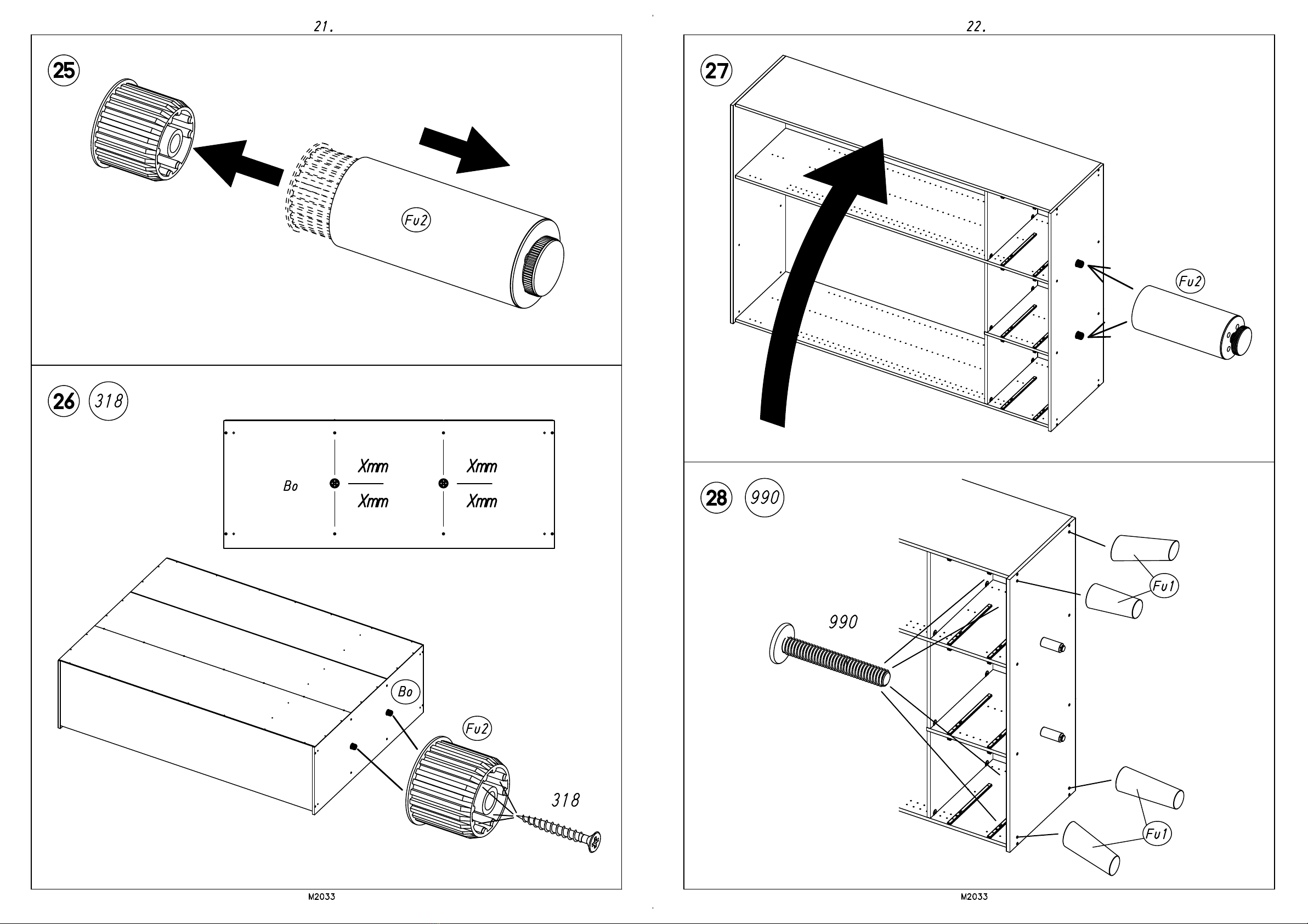 21.

25

Fu2

26 318

Bo

Xmm
Xmm

Xmm
Xmm

Bo

Fu2

318

M2033

22.

27

Fu2

28 990

990

Fu1

Fu1

M2033