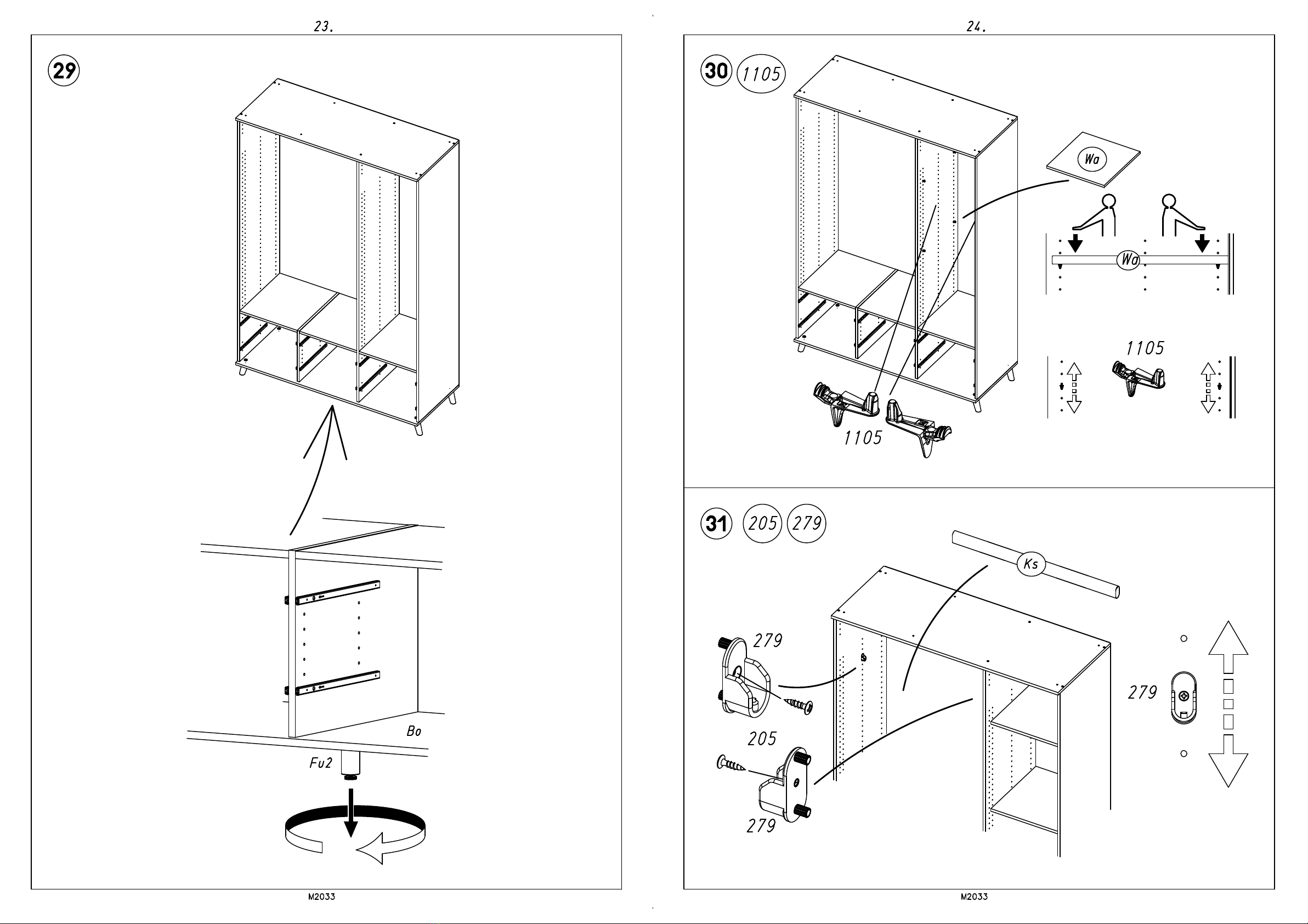 23.

29

Bo

Fu2

M2033

24.

30 1105

Wa

Wa

1105

1105

31 205 279

Ks

279

205

279

279

M2033