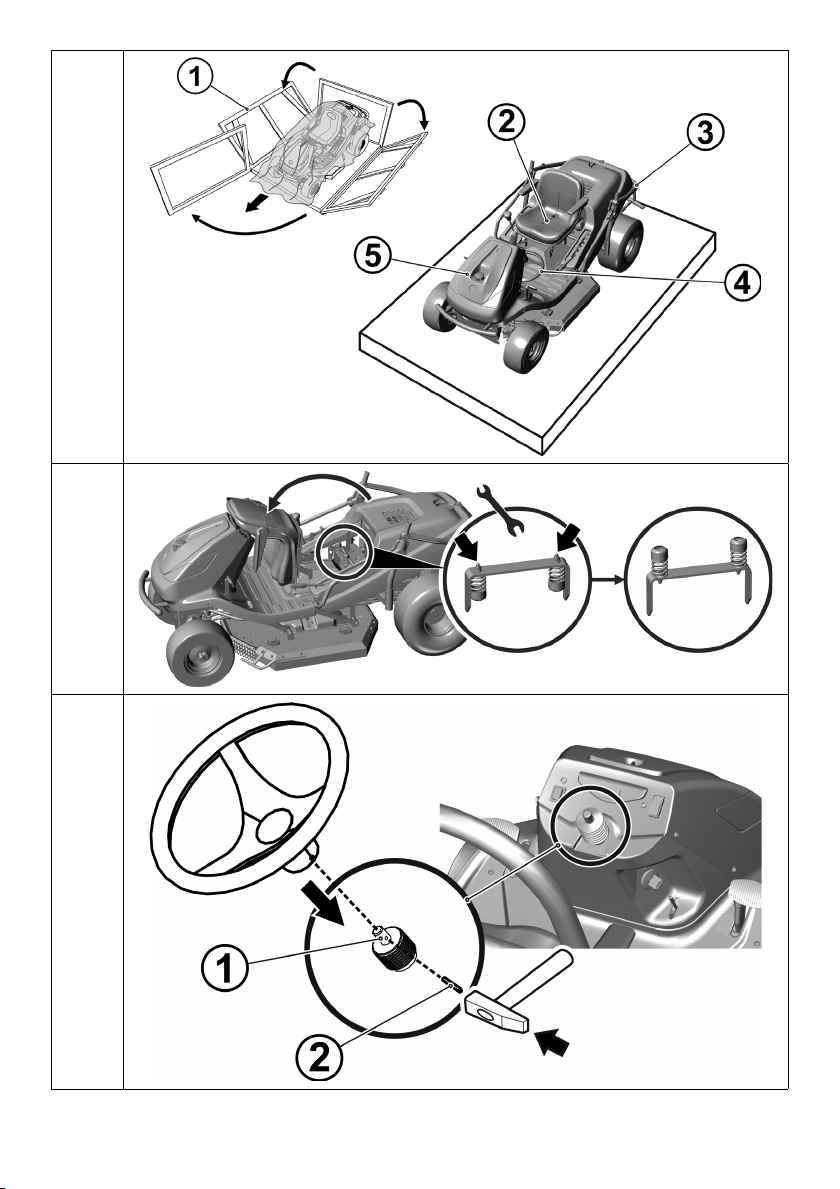 1
2
3
5
4

1
2