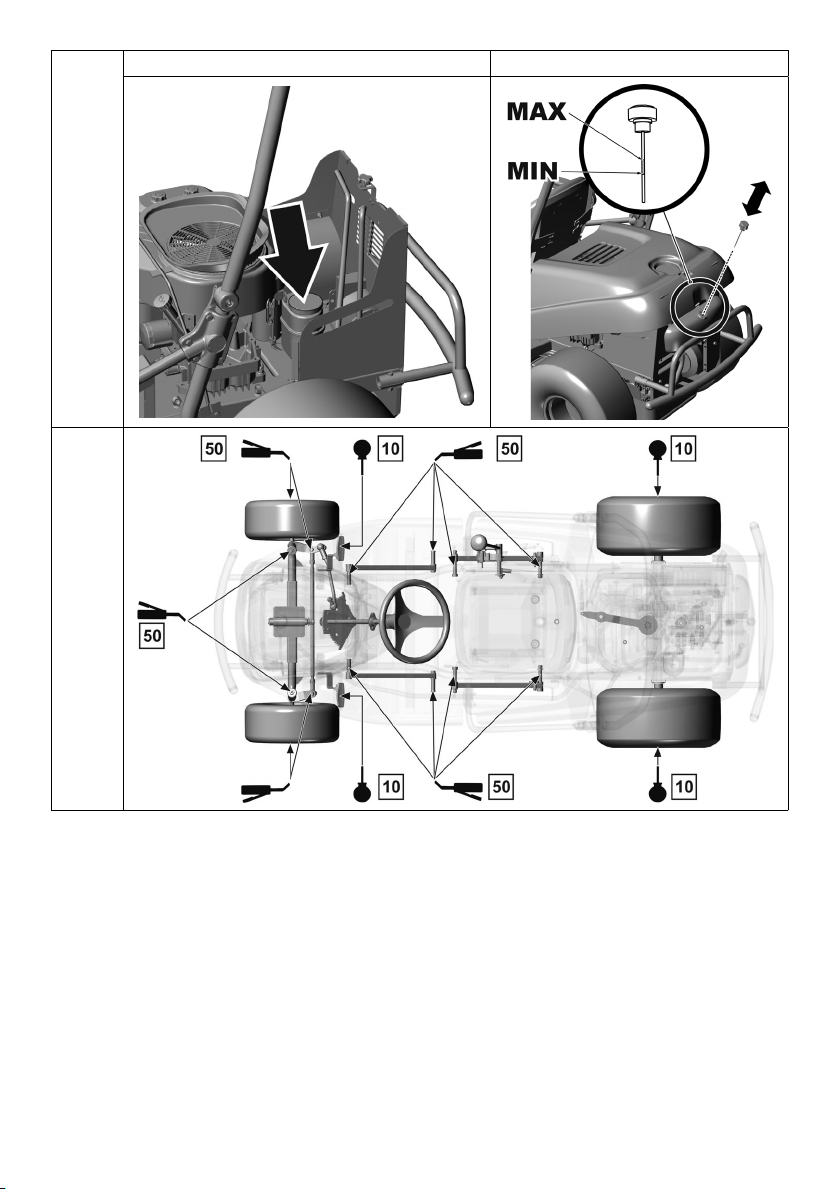 MAX
MIN

50
10
50
10
50
10
50
10