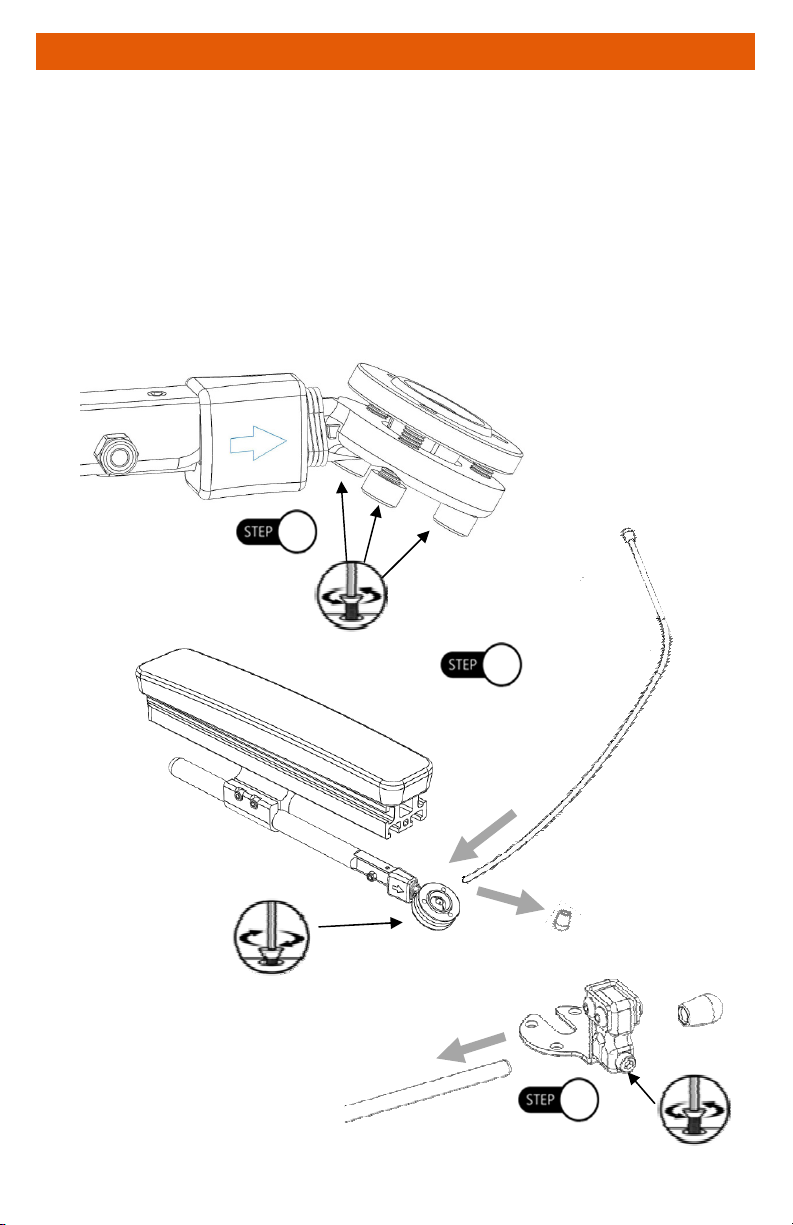 STEP

STEP

STEP