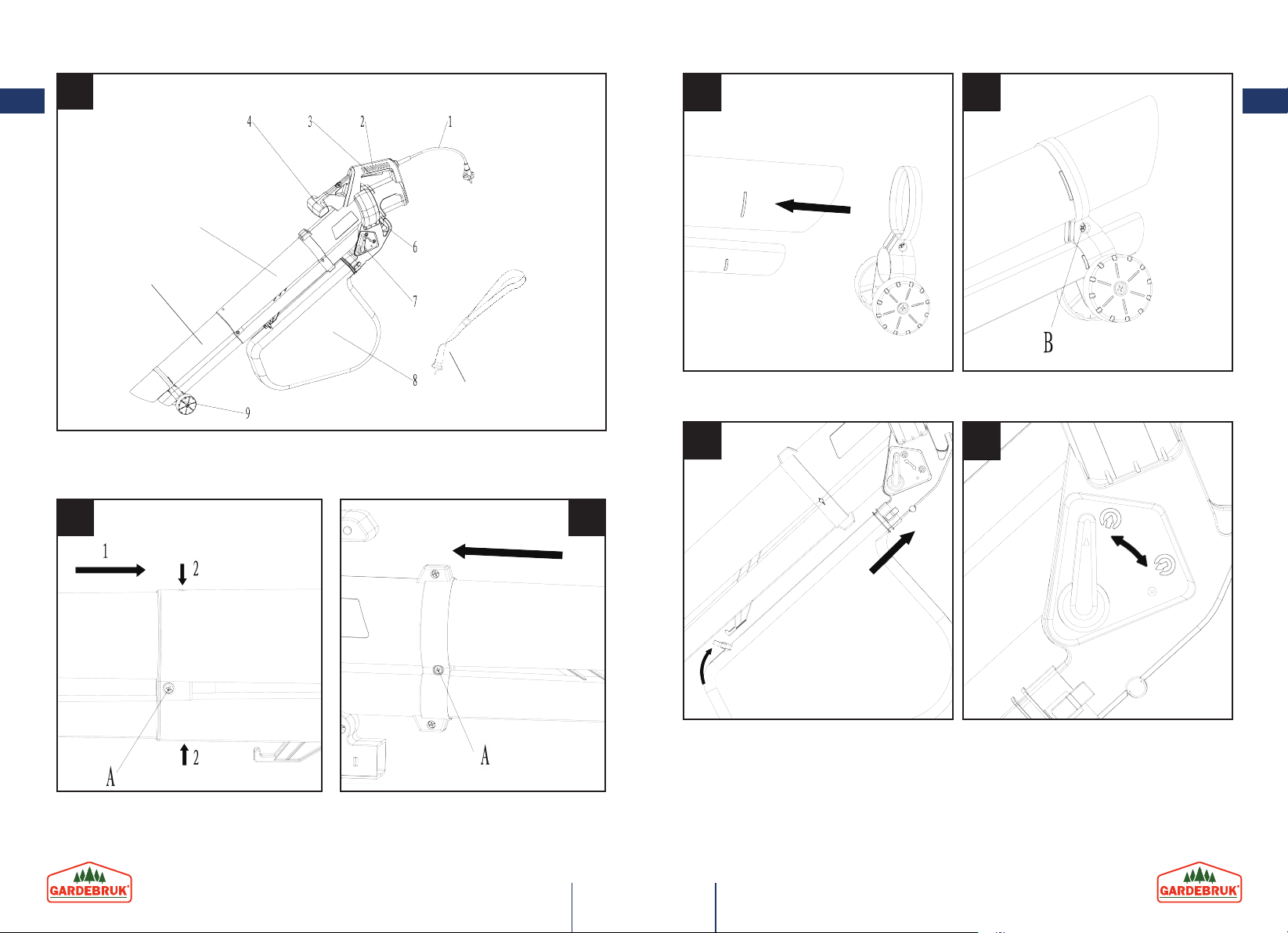 4 3 2 1

6

7

8

9

1

2

2

A

A

B

GARDEBRUK

GARDEBRUK