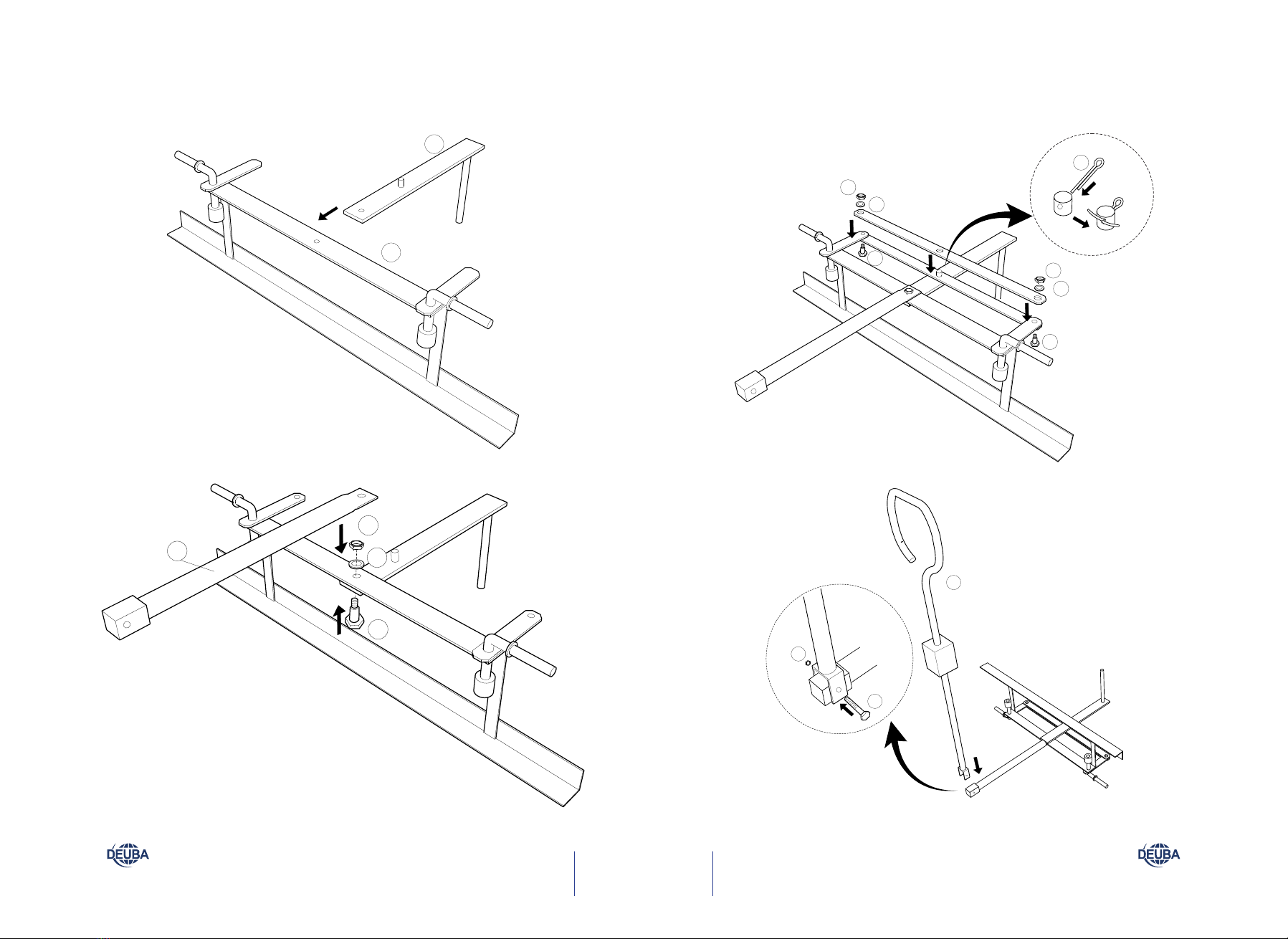 DEUBA

DEUBA