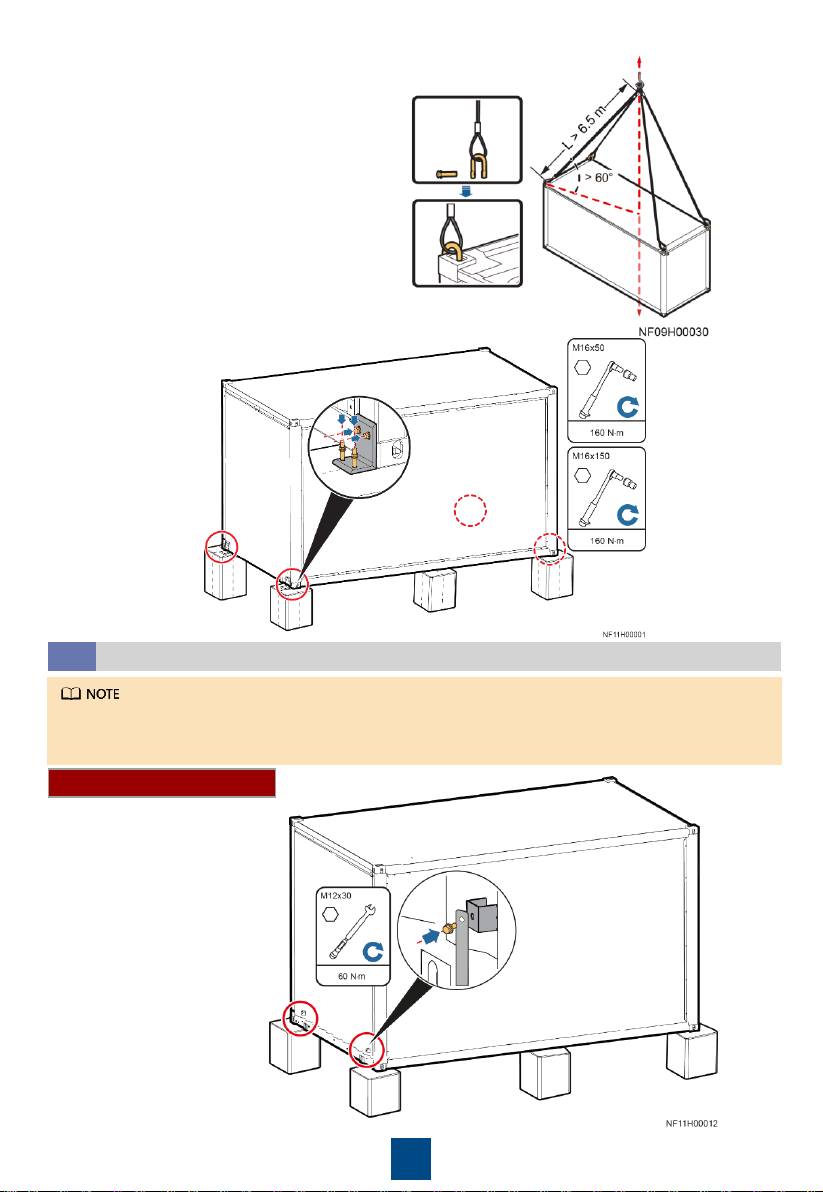 L > 6.5 m

> 60°

NF09H00030

M16x50

160 N·m

M16x150

160 N·m

NF11H00001

NOTE

M12x30

60 N·m

NF11H00012