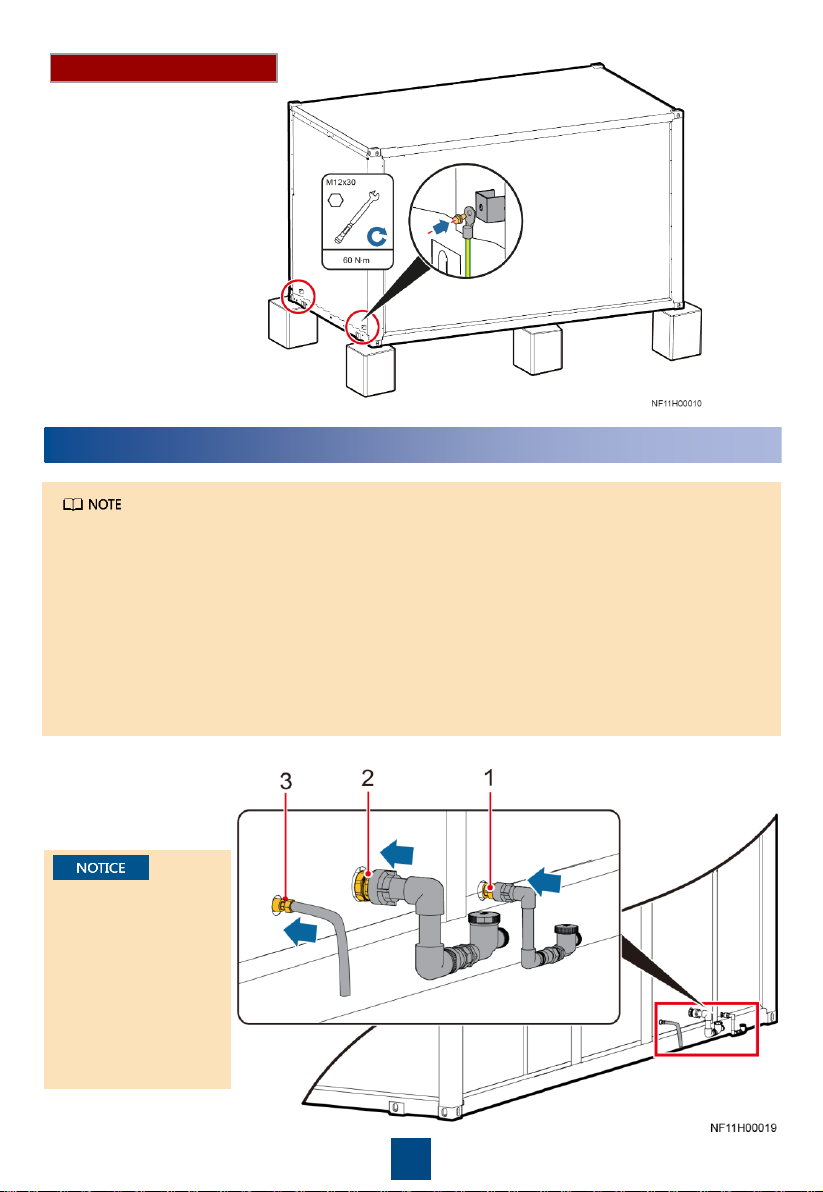 M12x30

60 N·m

NF11H00010

NOTE

3 2 1

NOTICE

NF11H00019