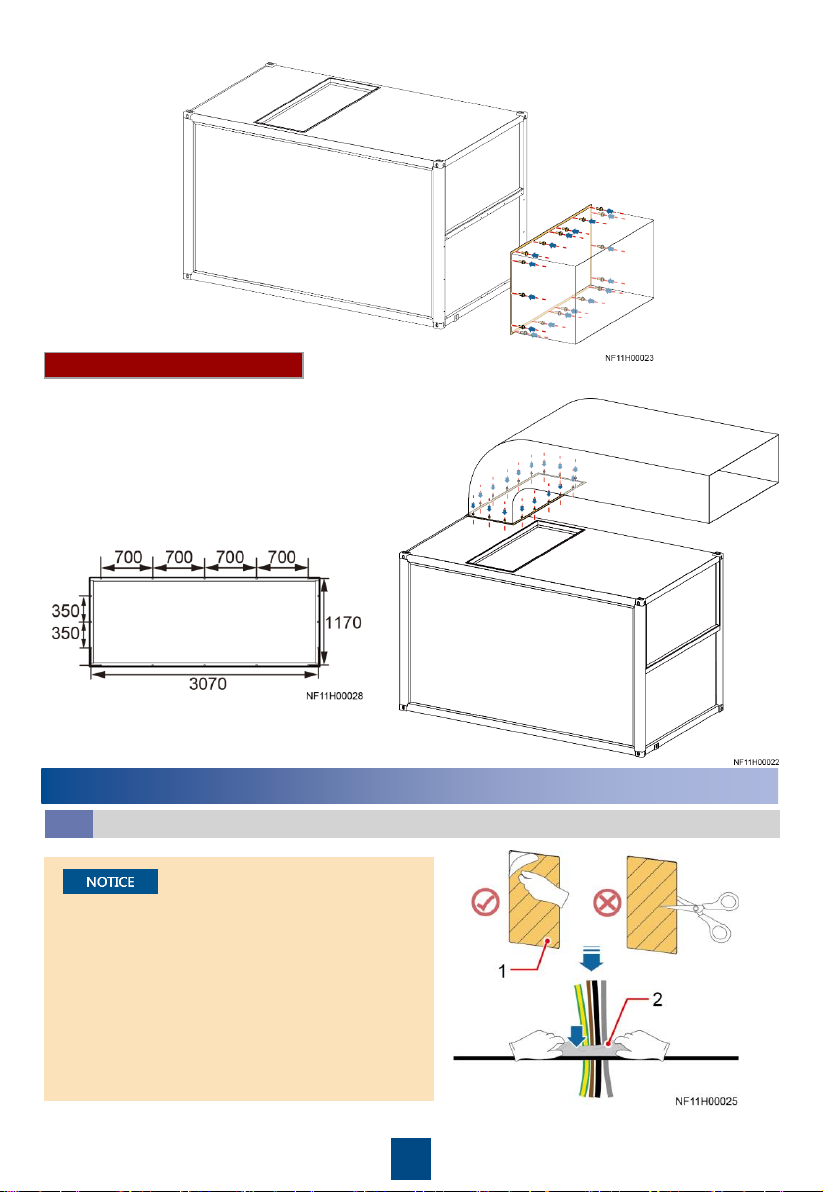 NF11H00023

700 700 700 700

350

350

1170

3070

NF11H00028

NF11H00022

NOTICE

1

2

NF11H00025