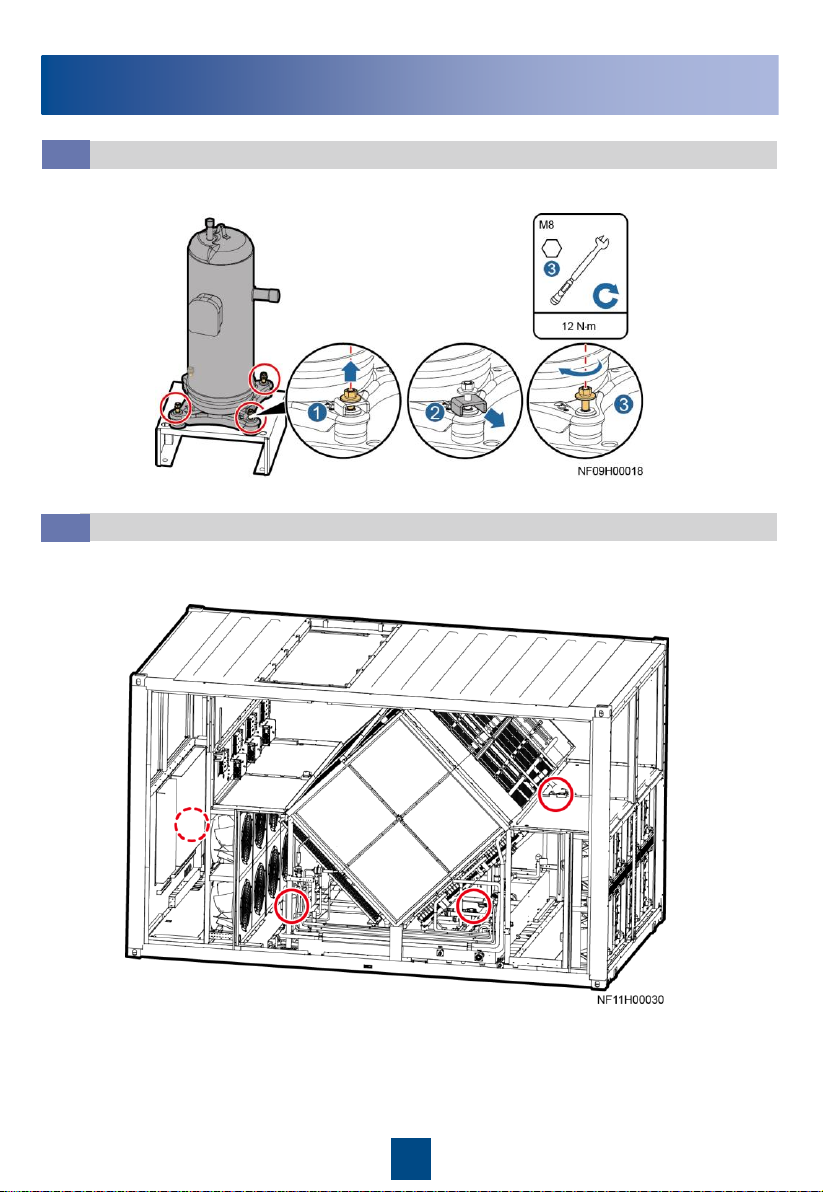 M8

3

12 N·m

1

2

3

NF09H00018

NF11H00030