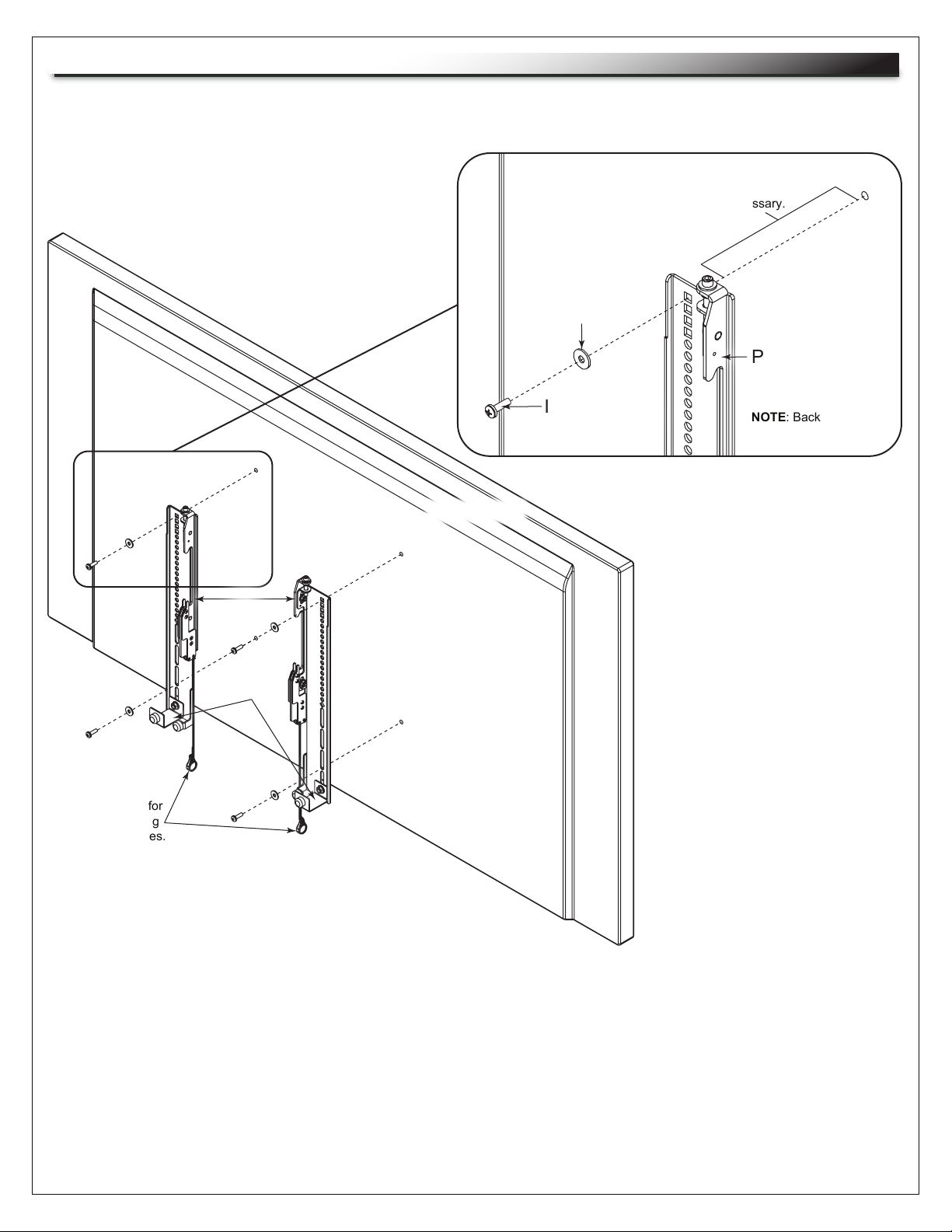 ssary.

P

I

NOTE: Back

for
g
es.