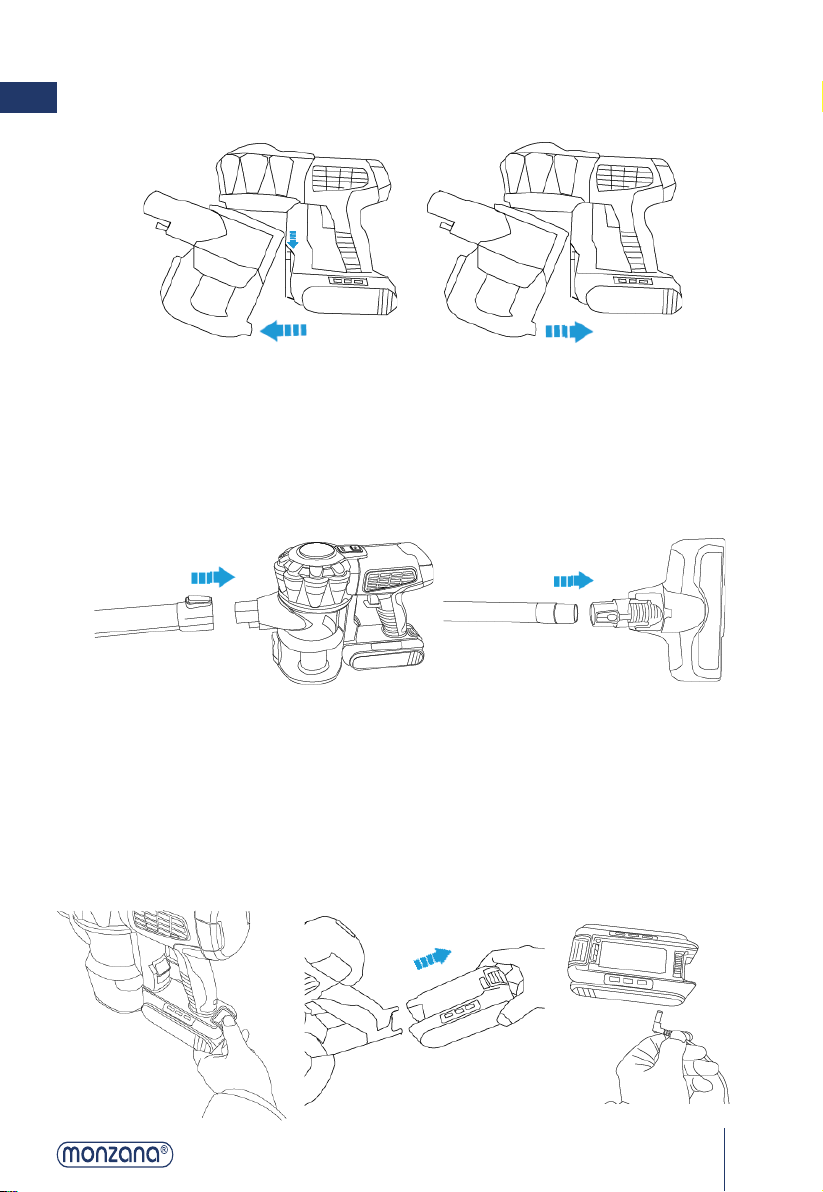 monzana®