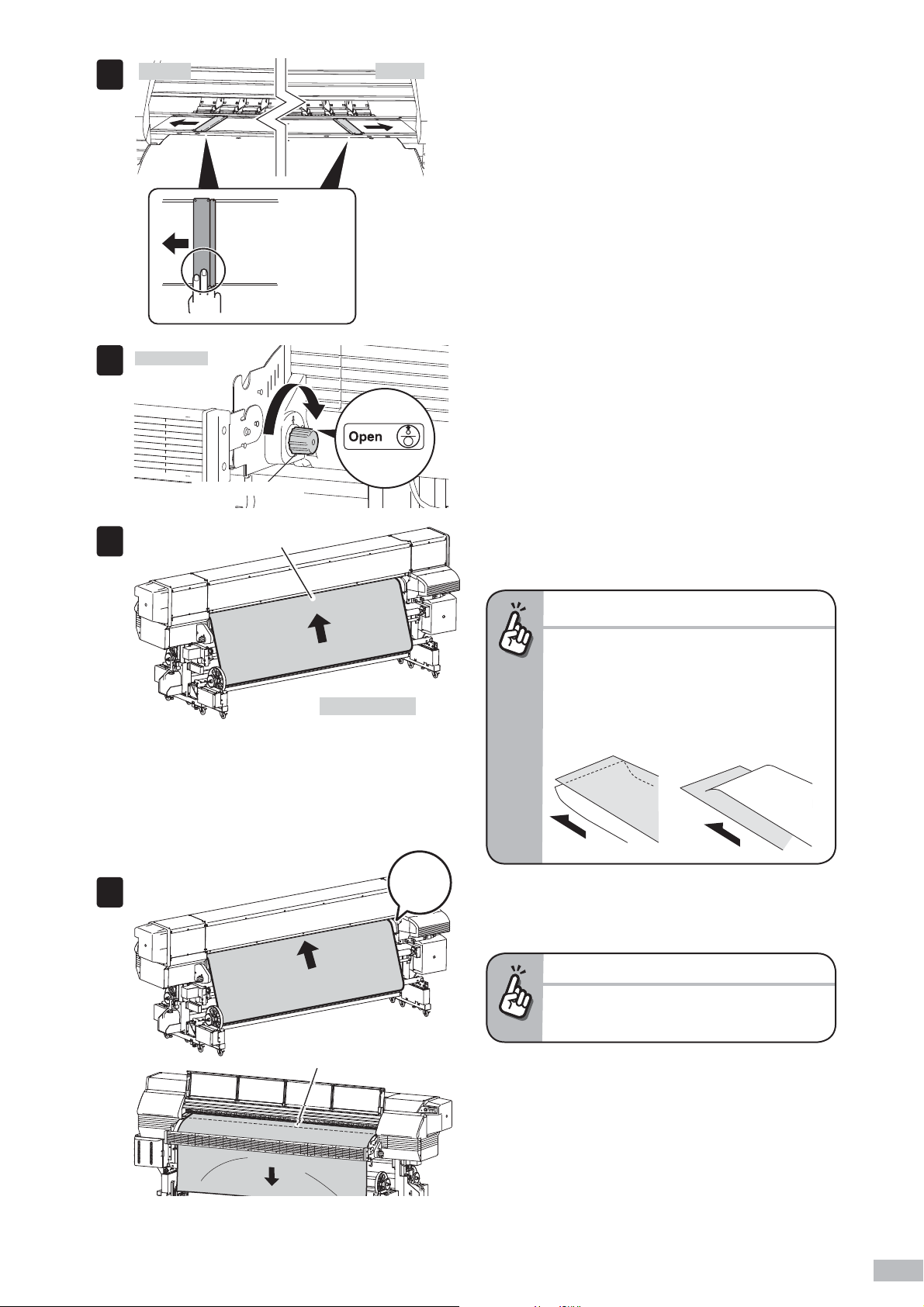 Open