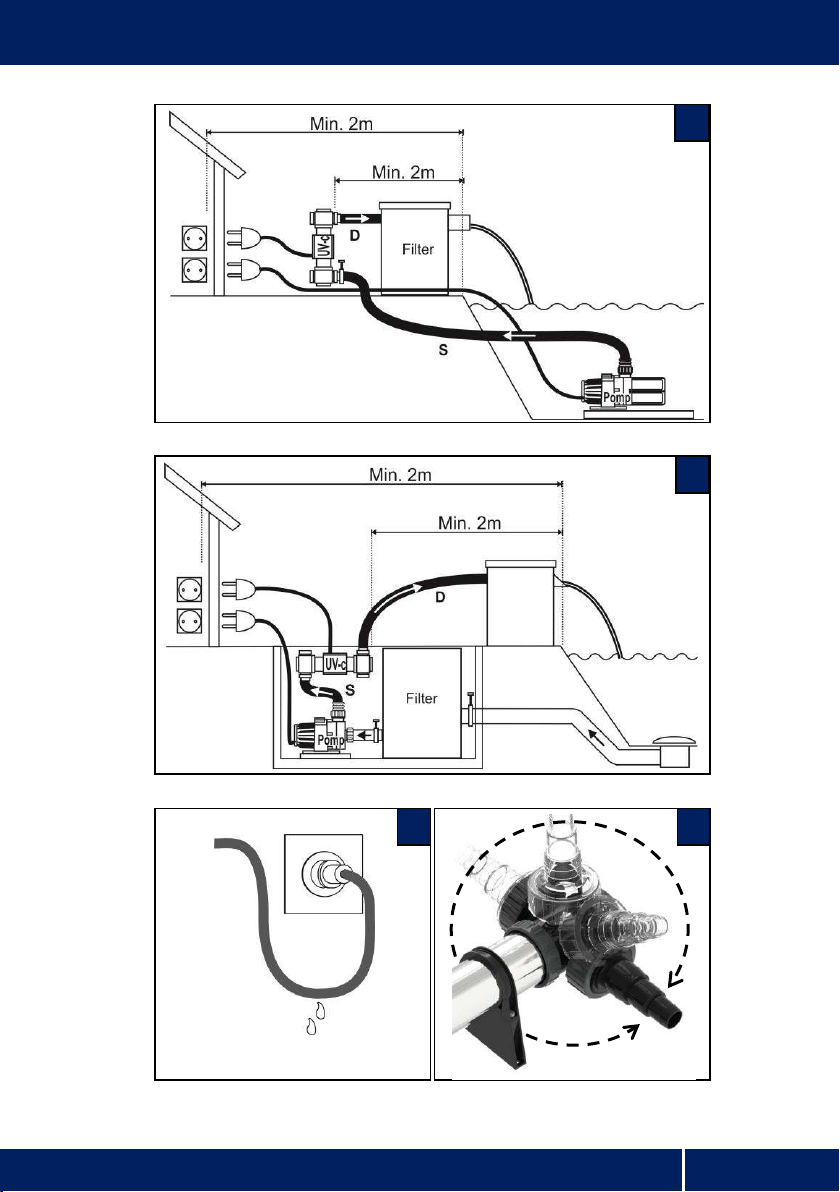 Min. 2m

Min. 2m

D

UV-c

Filter

S

Pomp

Min. 2m

Min. 2m

D

UV-c

S

Filter

Pomp