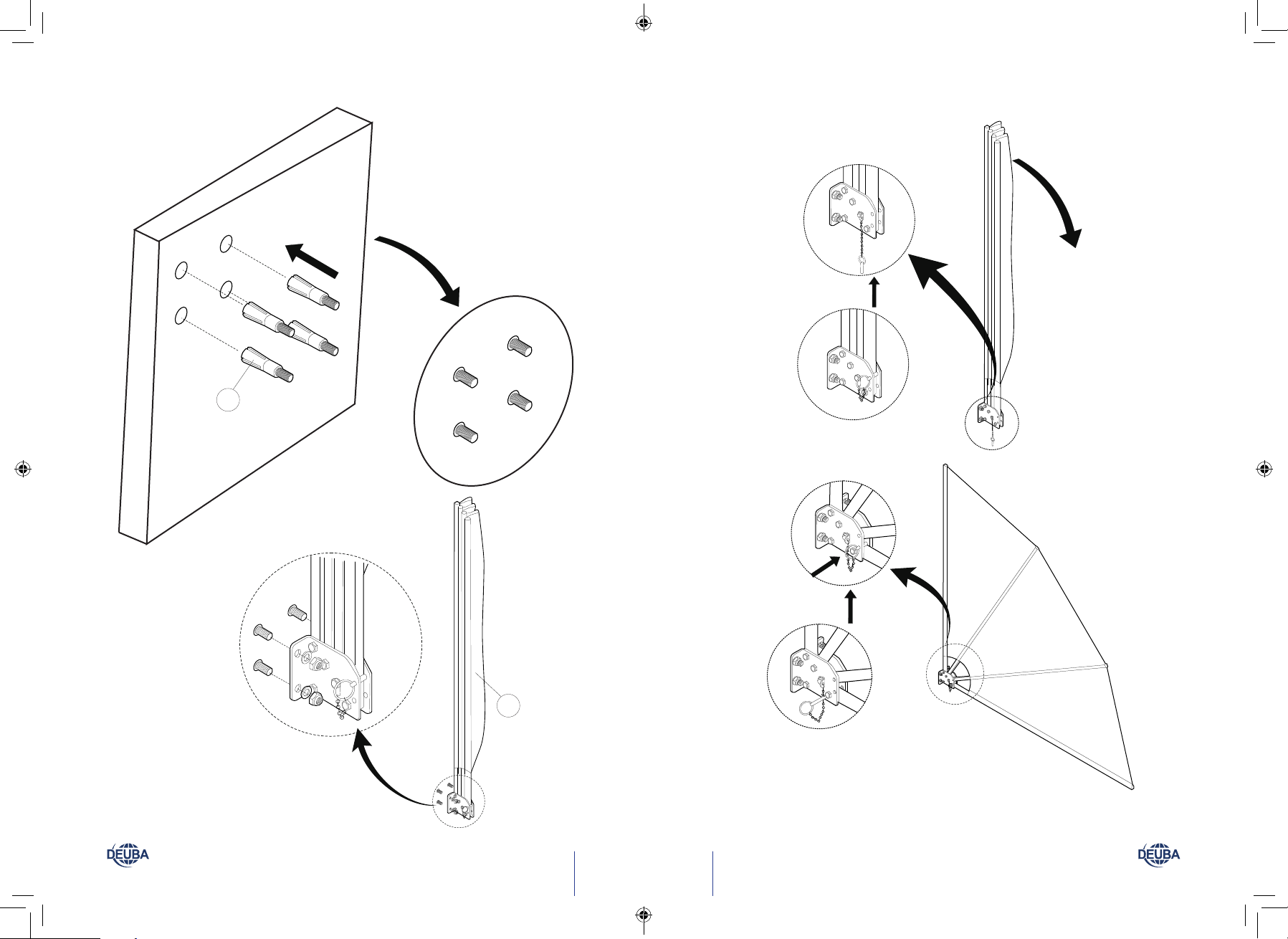 DEUBA

DEUBA