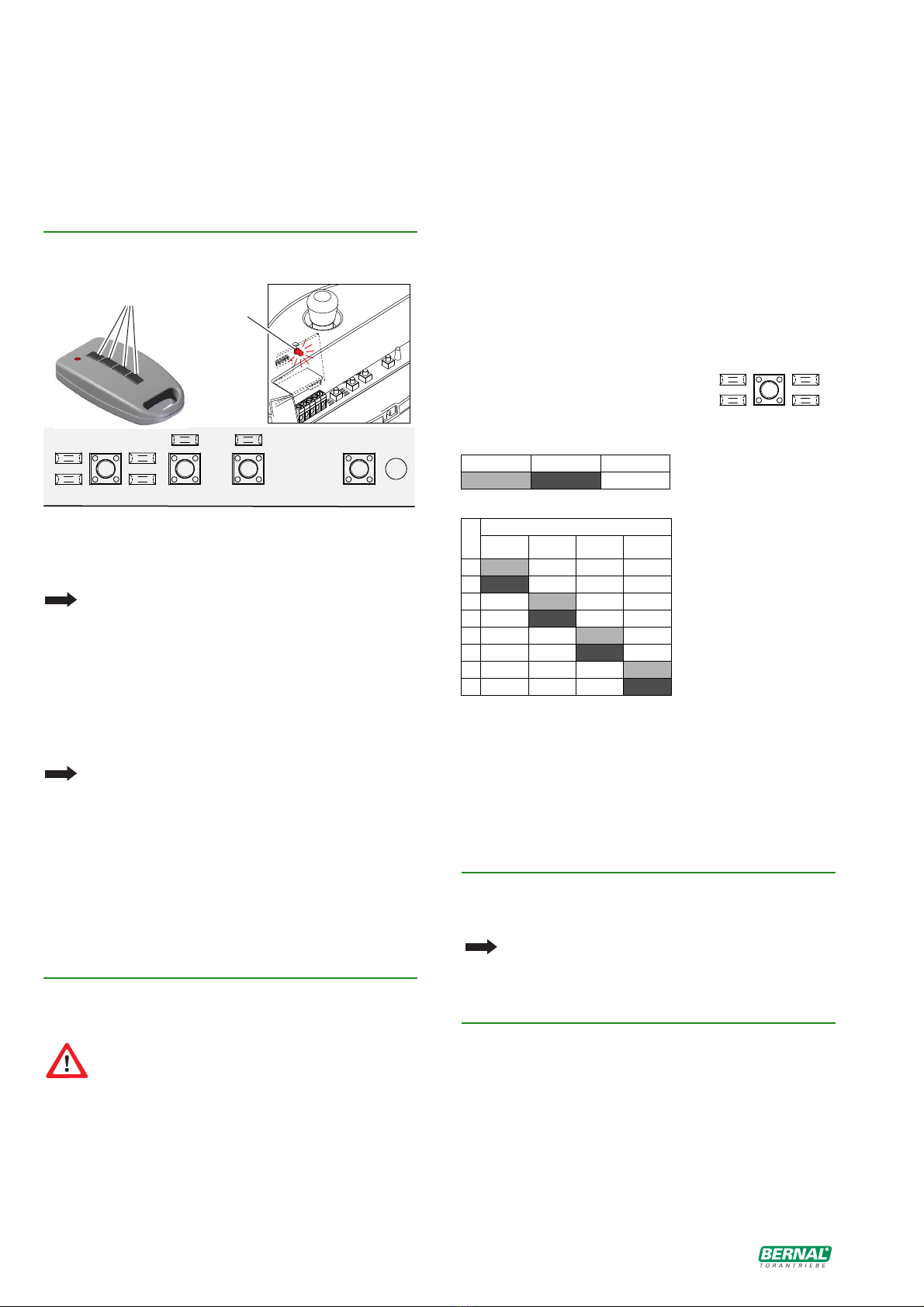 BERNAL®
TORANTRIEBE