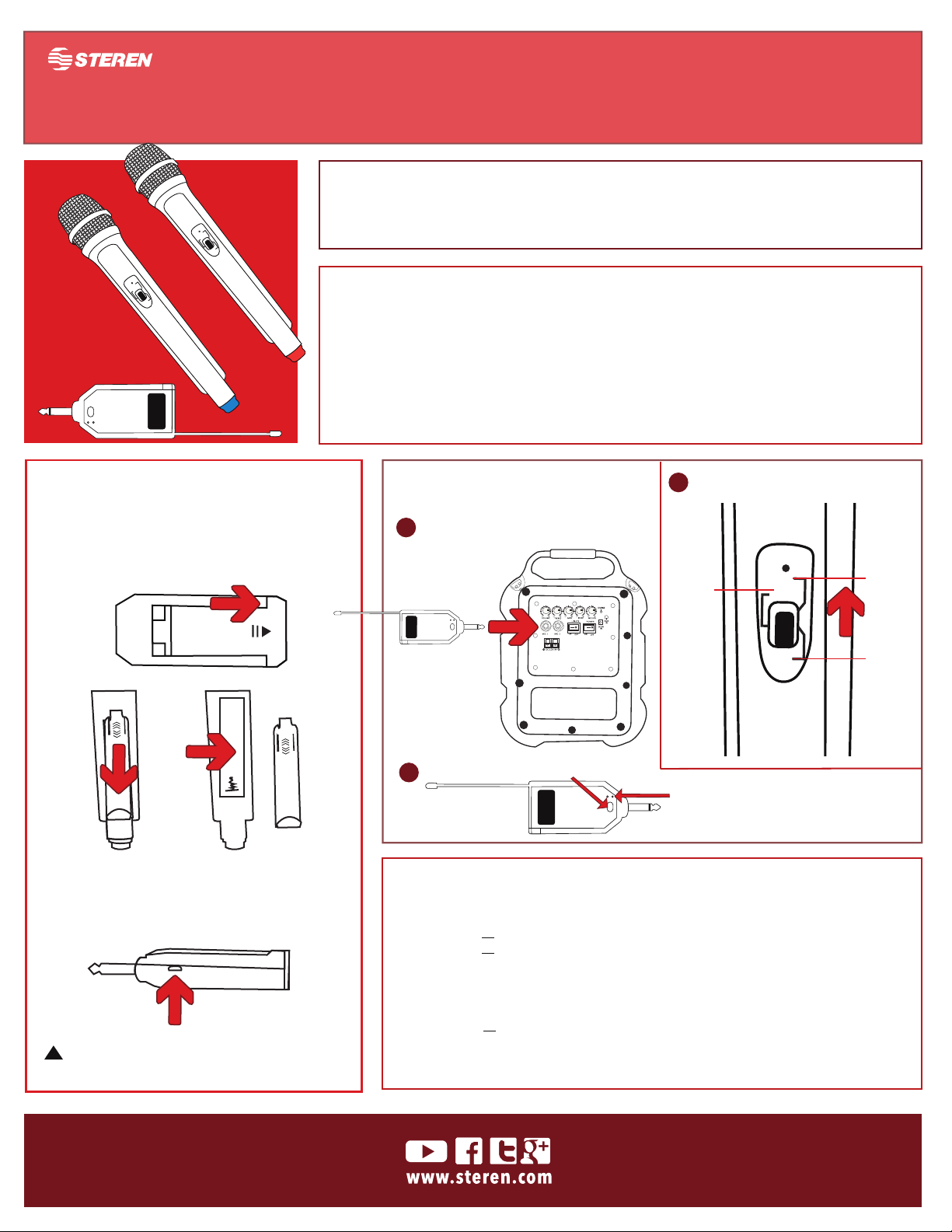 STEREN

www.steren.com