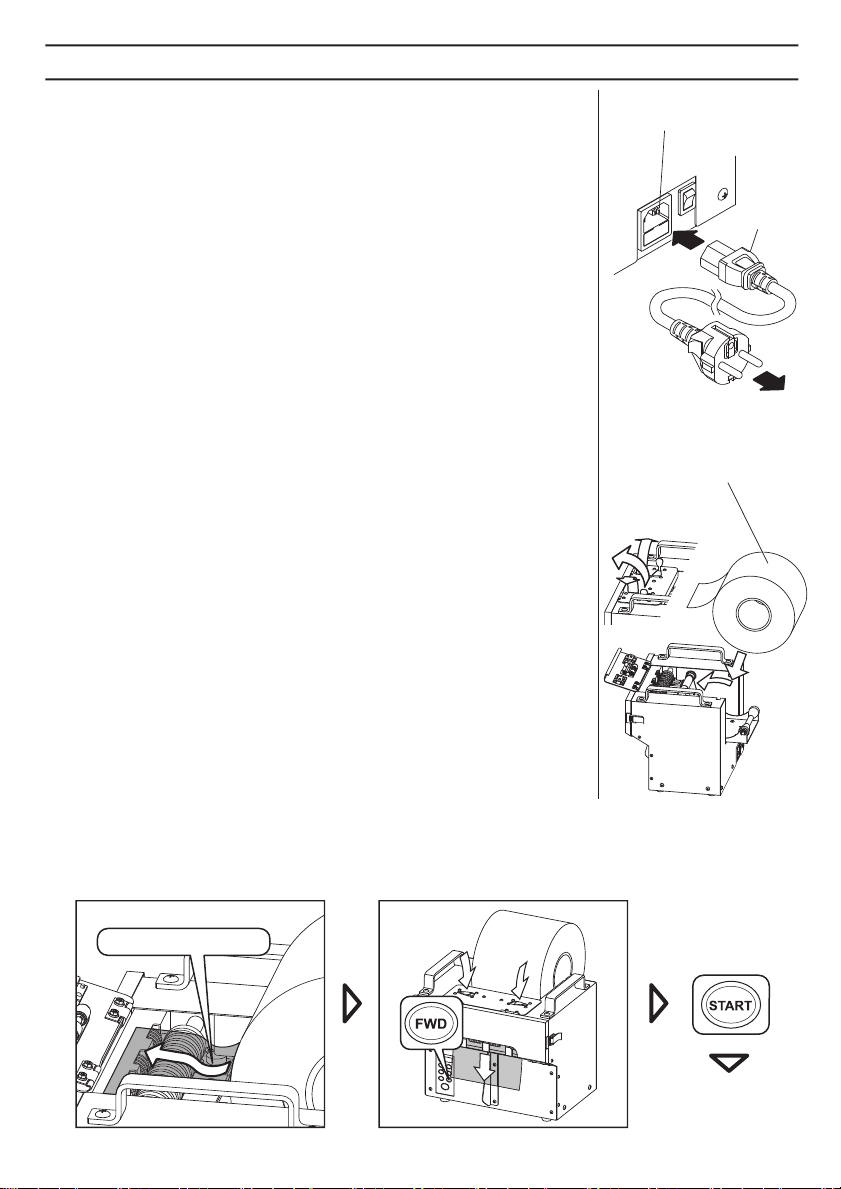 FWD

START