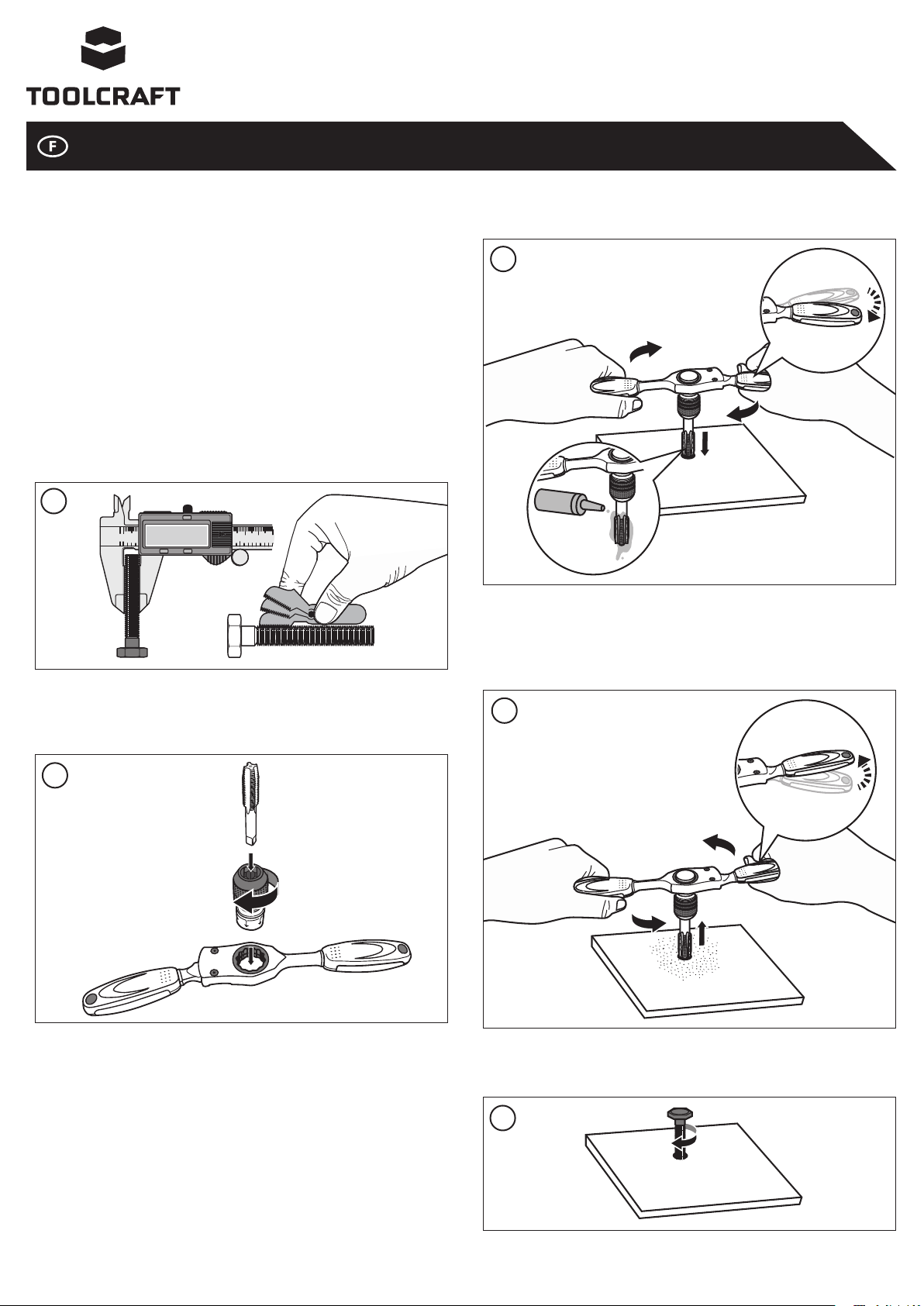 TOOLCRAFT

F