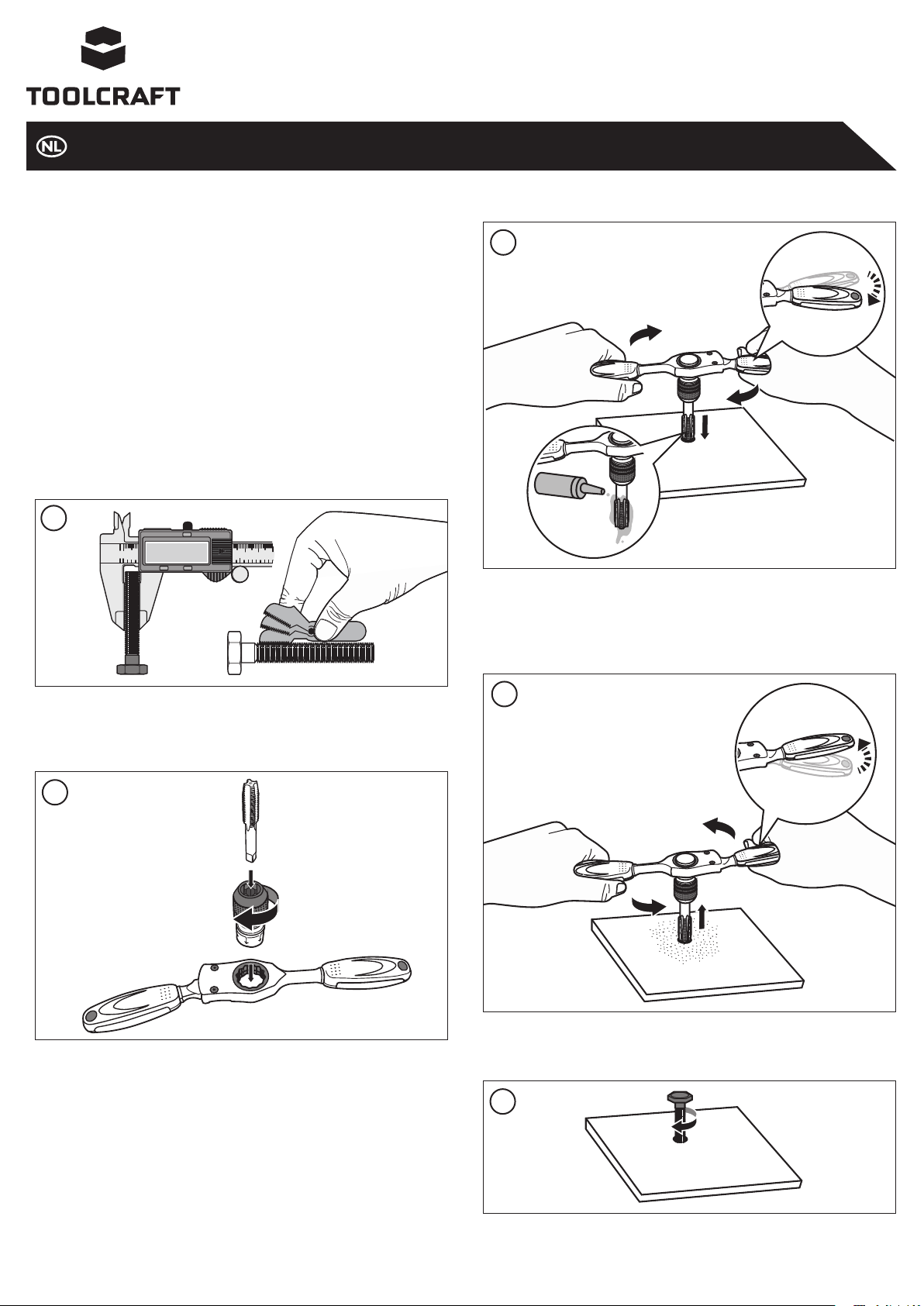 TOOLCRAFT

NL