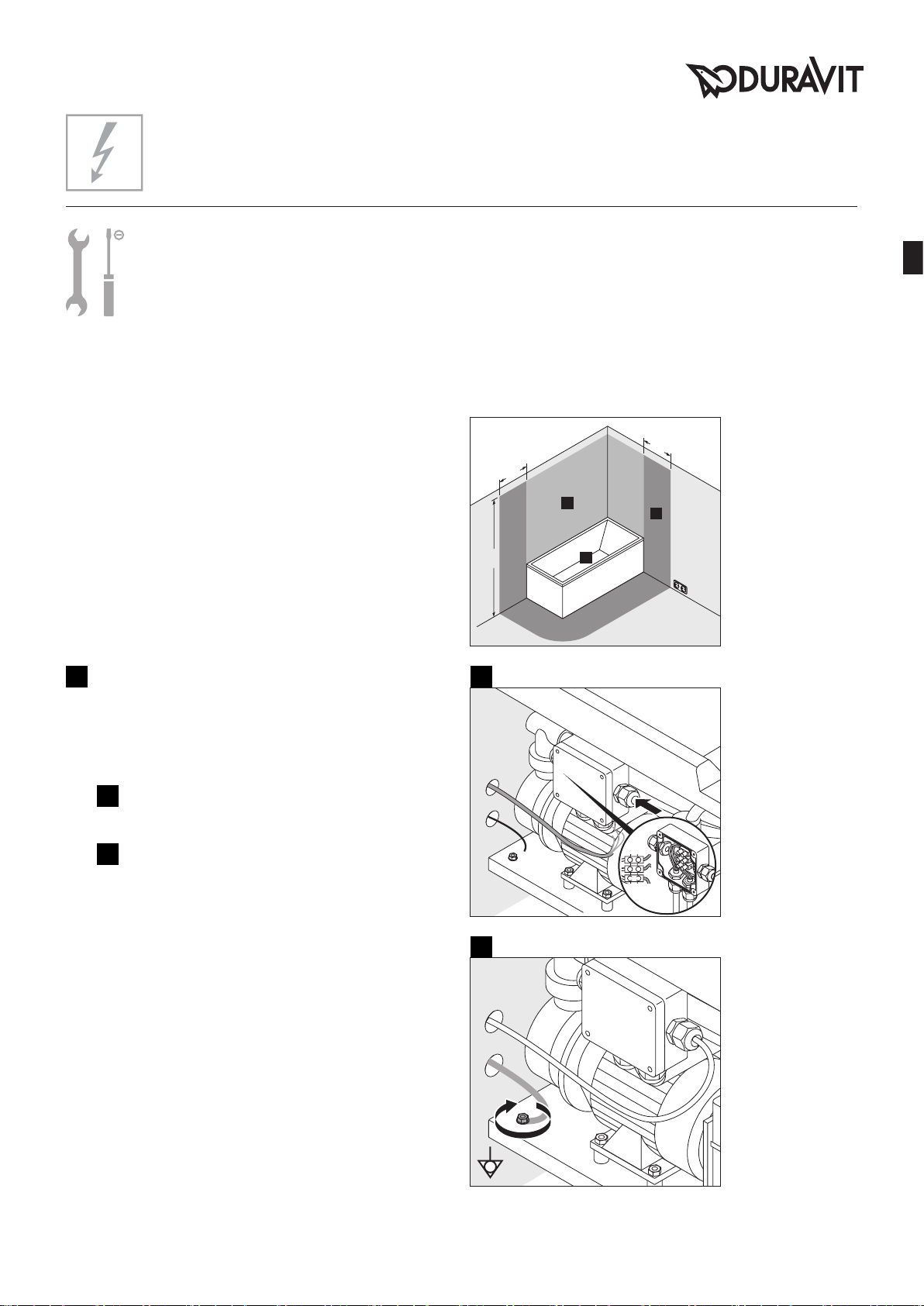 DURAVIT