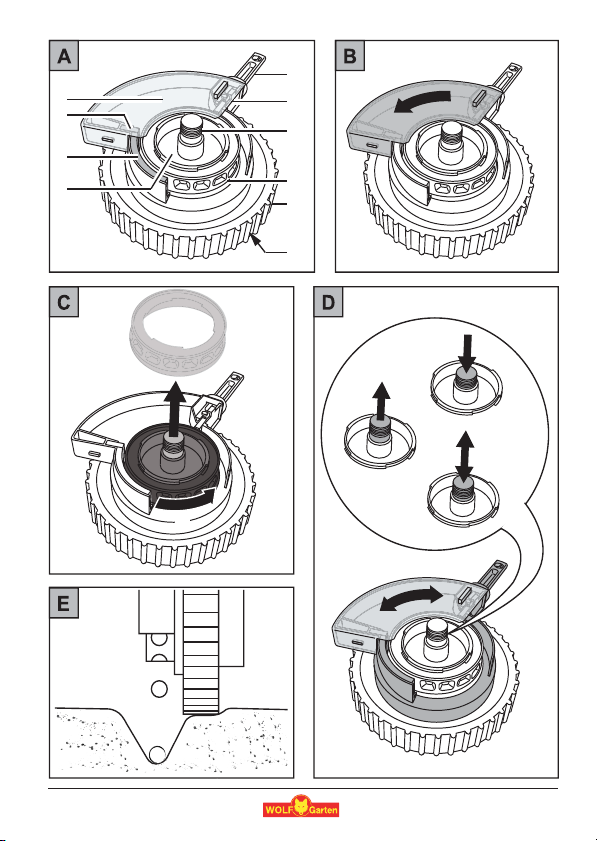 A

B

C

D

E

WOLF Garten