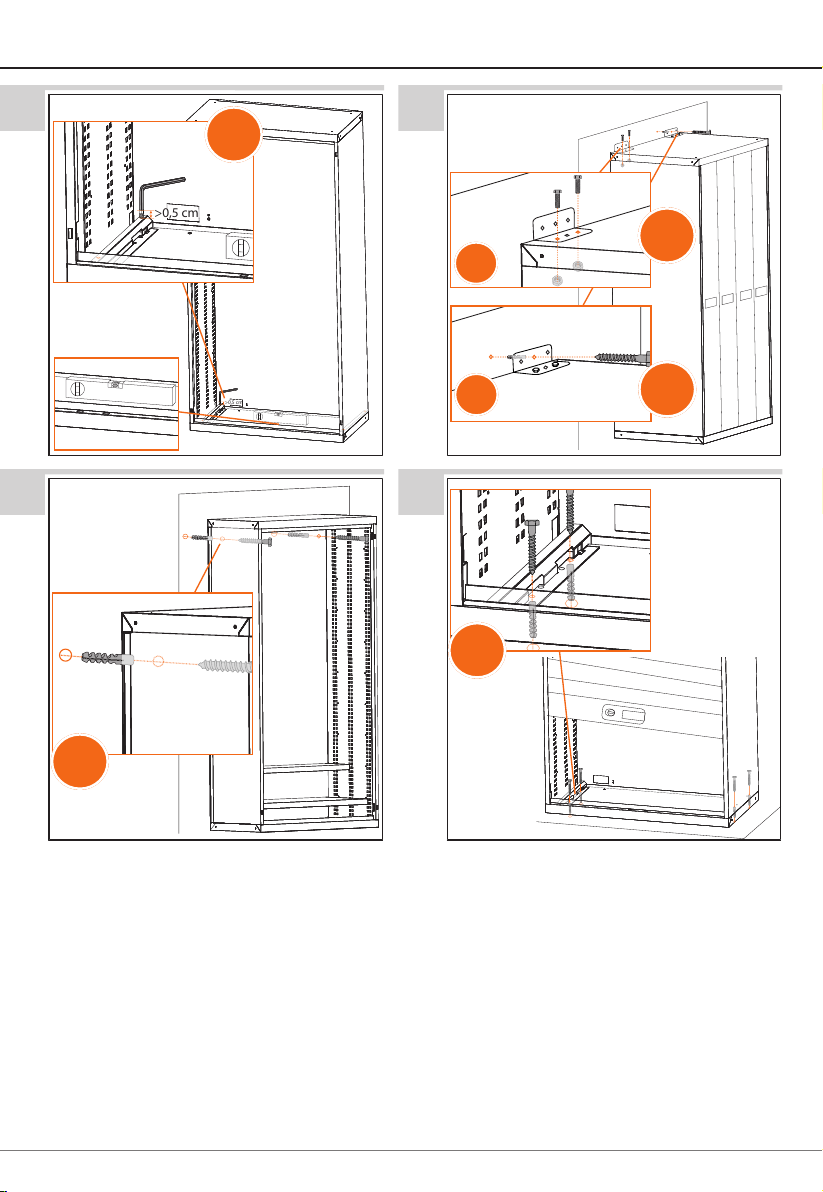 >0,5 cm