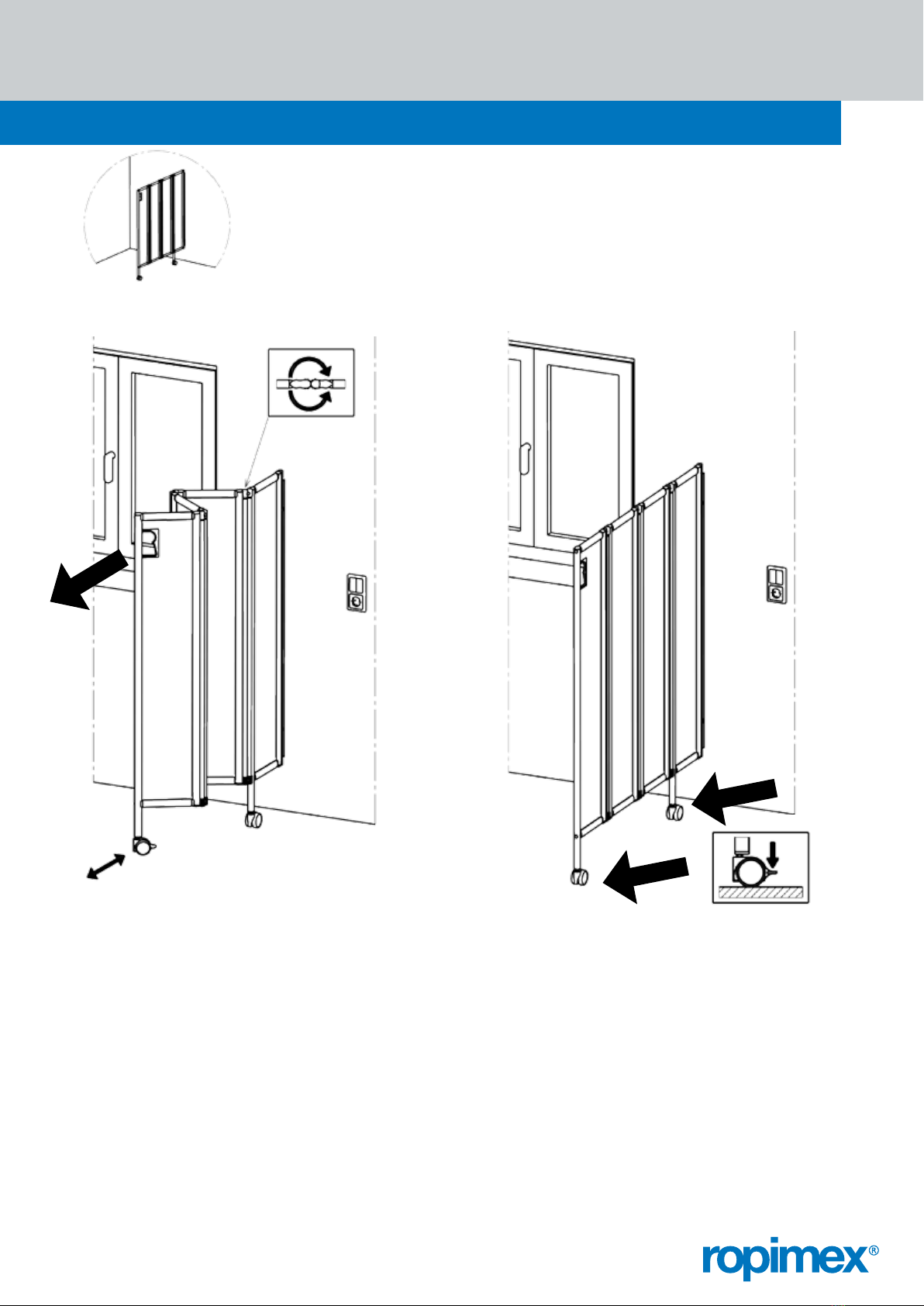 ropimex®