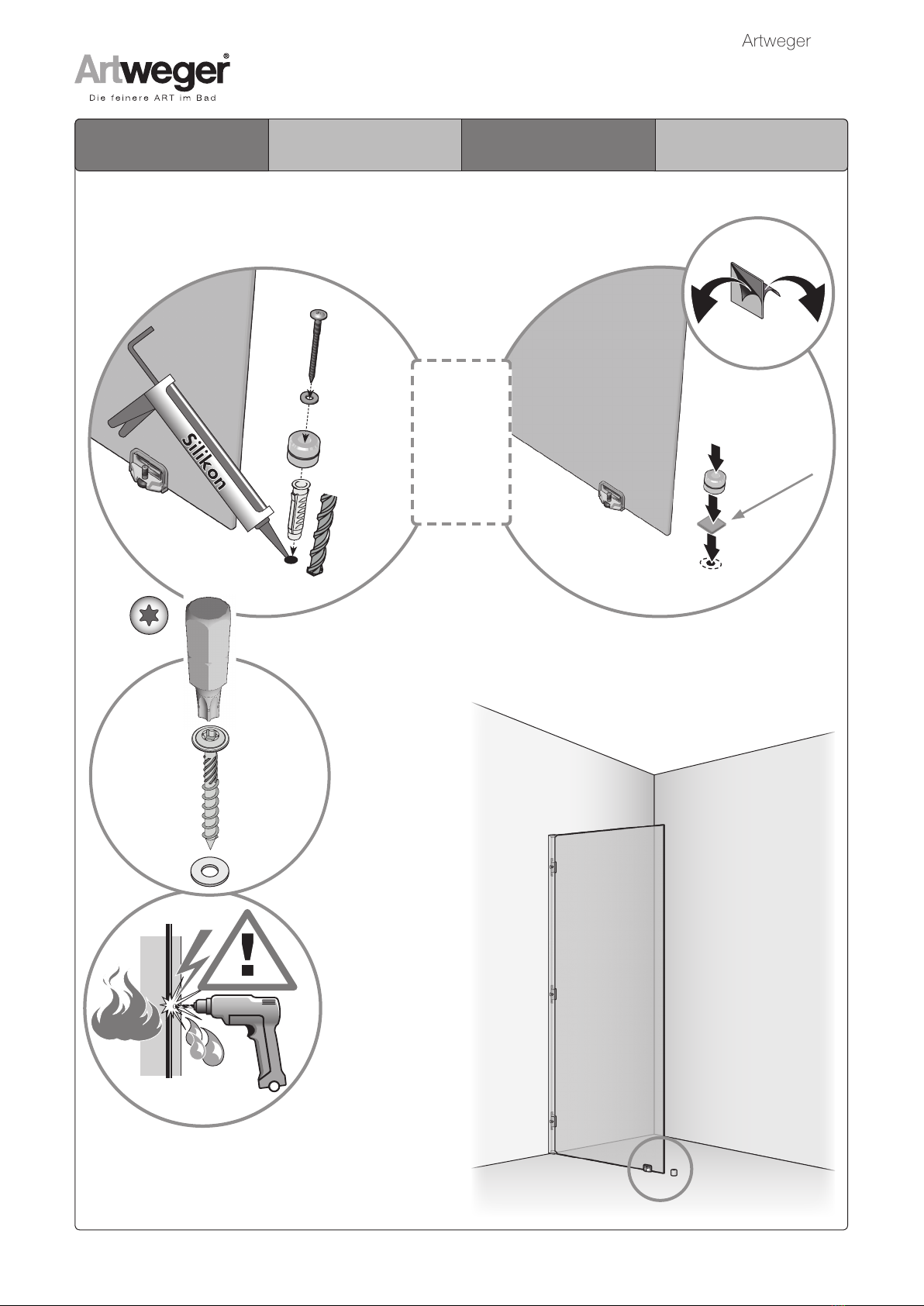 Artweger

Artweger®
Die feinere ART im Bad

Silikon