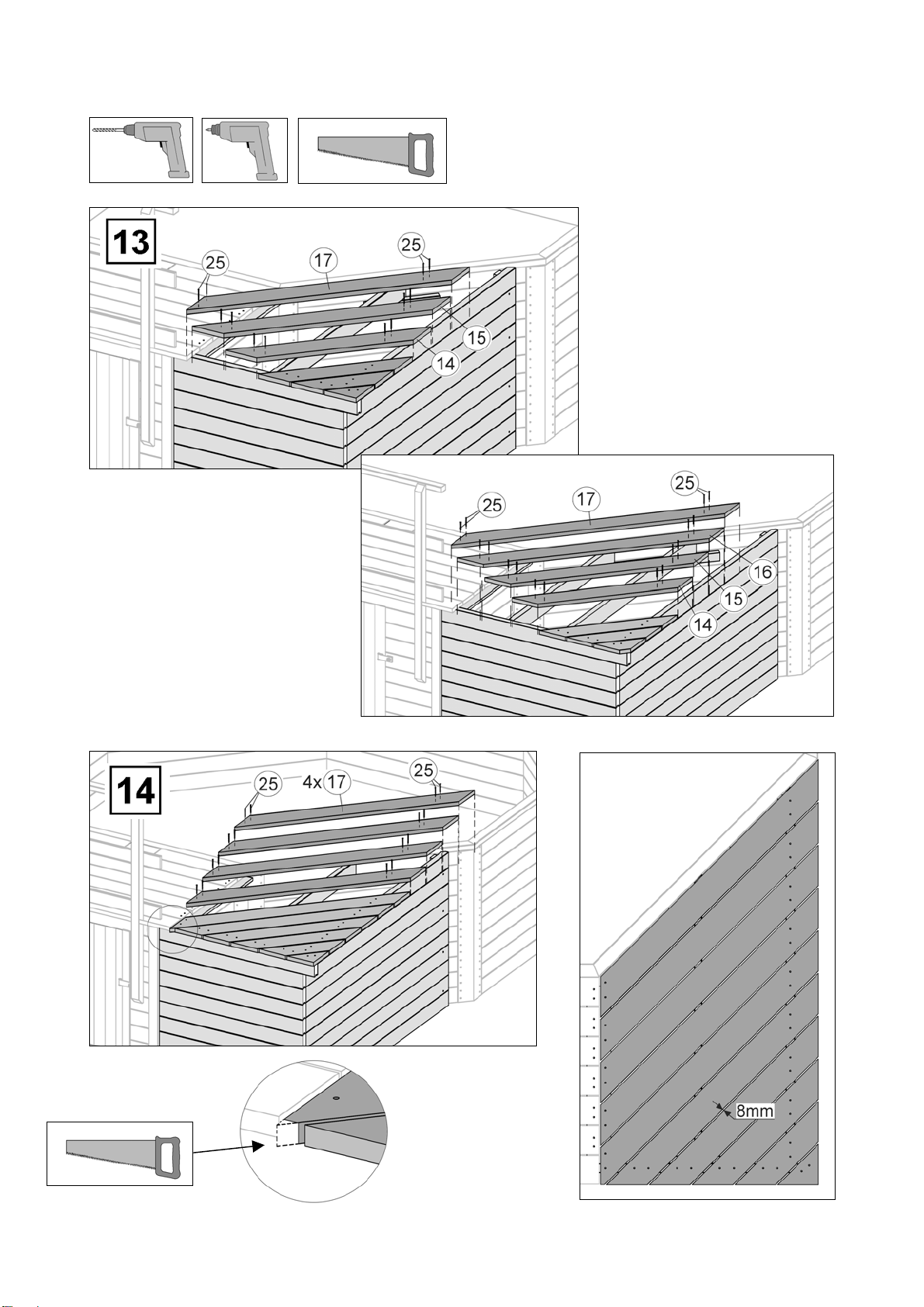 13

25

17

25

15

14

25

17

25

16

15

14

14

25

4x 17

25

8mm